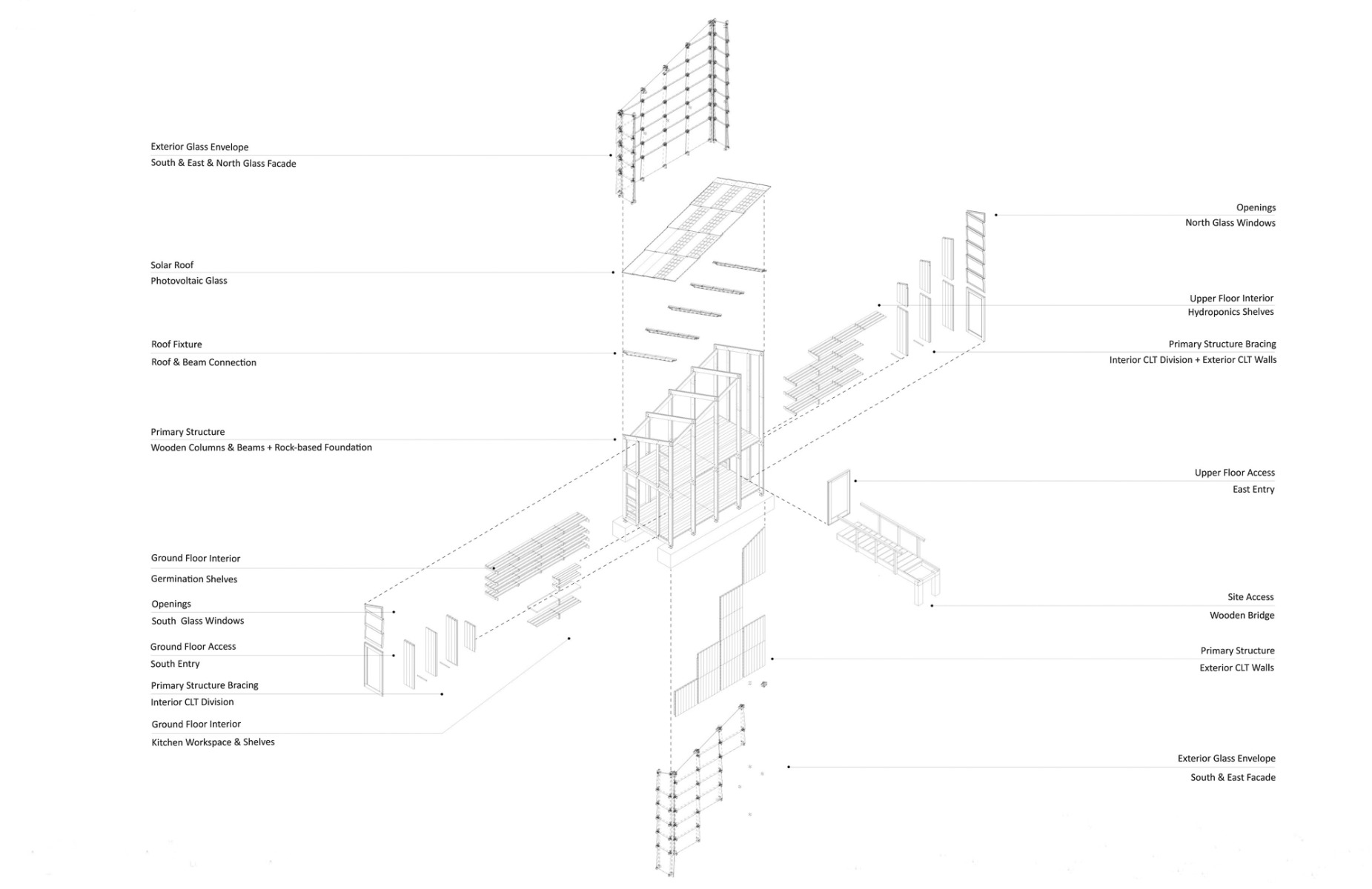 Exterior Glass Envelope
South & East & North Glass Facade

Solar Roof
Photovoltaic Glass

Roof Fixture
Roof & Beam Connection

Primary Structure
Wooden Columns & Beams + Rock-based Foundation

Ground Floor Interior
Germination Shelves

Openings
South Glass Windows

Ground Floor Access
South Entry

Primary Structure Bracing
Interior CLT Division

Ground Floor Interior
Kitchen Workspace & Shelves

Openings
North Glass Windows

Upper Floor Interior
Hydroponics Shelves

Primary Structure Bracing
Interior CLT Division + Exterior CLT Walls

Upper Floor Access
East Entry

Site Access
Wooden Bridge

Primary Structure
Exterior CLT Walls

Exterior Glass Envelope
South & East Facade