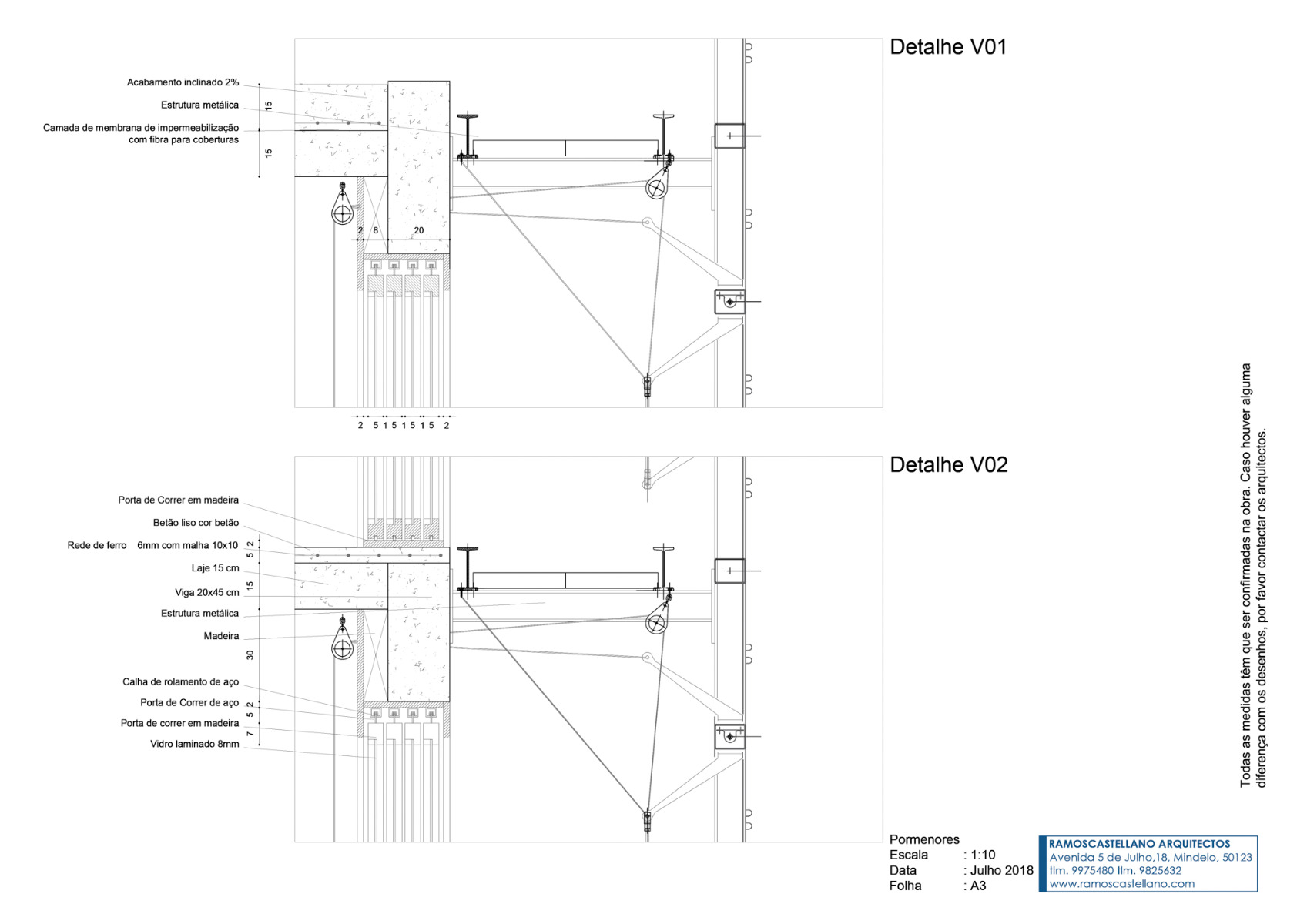 Detalhe V01

Acabamento inclinado 2%
Estrutura metálica
Camada de membrana de impermeabilização com fibra para coberturas

15
15

2 8 20

2 5 1 5 1 5 1 5 2

Detalhe V02

Porta de Correr em madeira
Betão liso cor betão
Rede de ferro 6mm com malha 10x10
Laje 15 cm
Viga 20x45 cm
Estrutura metálica
Madeira
Calha de rolamento de aço
Porta de Correr de aço
Porta de correr em madeira
Vidro laminado 8mm

2
5
15
30
2
5
7

Todas as medidas têm que ser confirmadas na obra. Caso houver alguma diferença com os desenhos, por favor contactar os arquitectos.

Pormenores
Escala : 1:10
Data : Julho 2018
Folha : A3

RAMOSCASTELLANO ARQUITECTOS
Avenida 5 de Julho,18, Mindelo, 50123
tlm. 9975480 tlm. 9825632
www.ramoscastellano.com