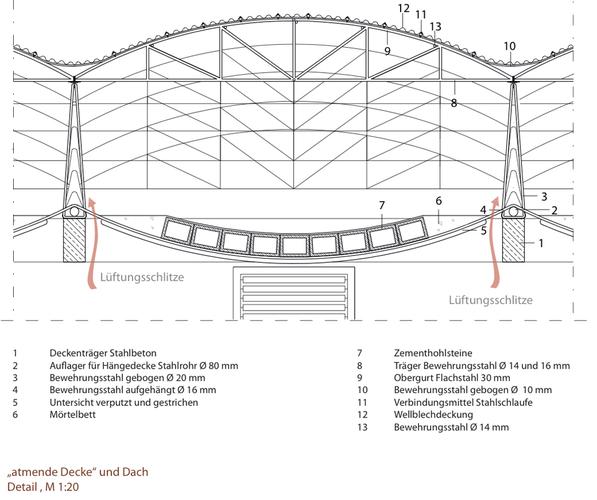 12
11
13
9
10
8
3
7
6
4
2
5
1
Lüftungsschlitze
Lüftungsschlitze

1 Deckenträger Stahlbeton
2 Auflager für Hängedecke Stahlrohr Ø 80 mm
3 Bewehrungsstahl gebogen Ø 20 mm
4 Bewehrungsstahl aufgehängt Ø 16 mm
5 Untersicht verputzt und gestrichen
6 Mörtelbett

7 Zementhohlsteine
8 Träger Bewehrungsstahl Ø 14 und 16 mm
9 Obergurt Flachstahl 30 mm
10 Bewehrungsstahl gebogen Ø 10 mm
11 Verbindungsmittel Stahlschlaufe
12 Wellblechdeckung
13 Bewehrungsstahl Ø 14 mm

„atmende Decke“ und Dach
Detail , M 1:20