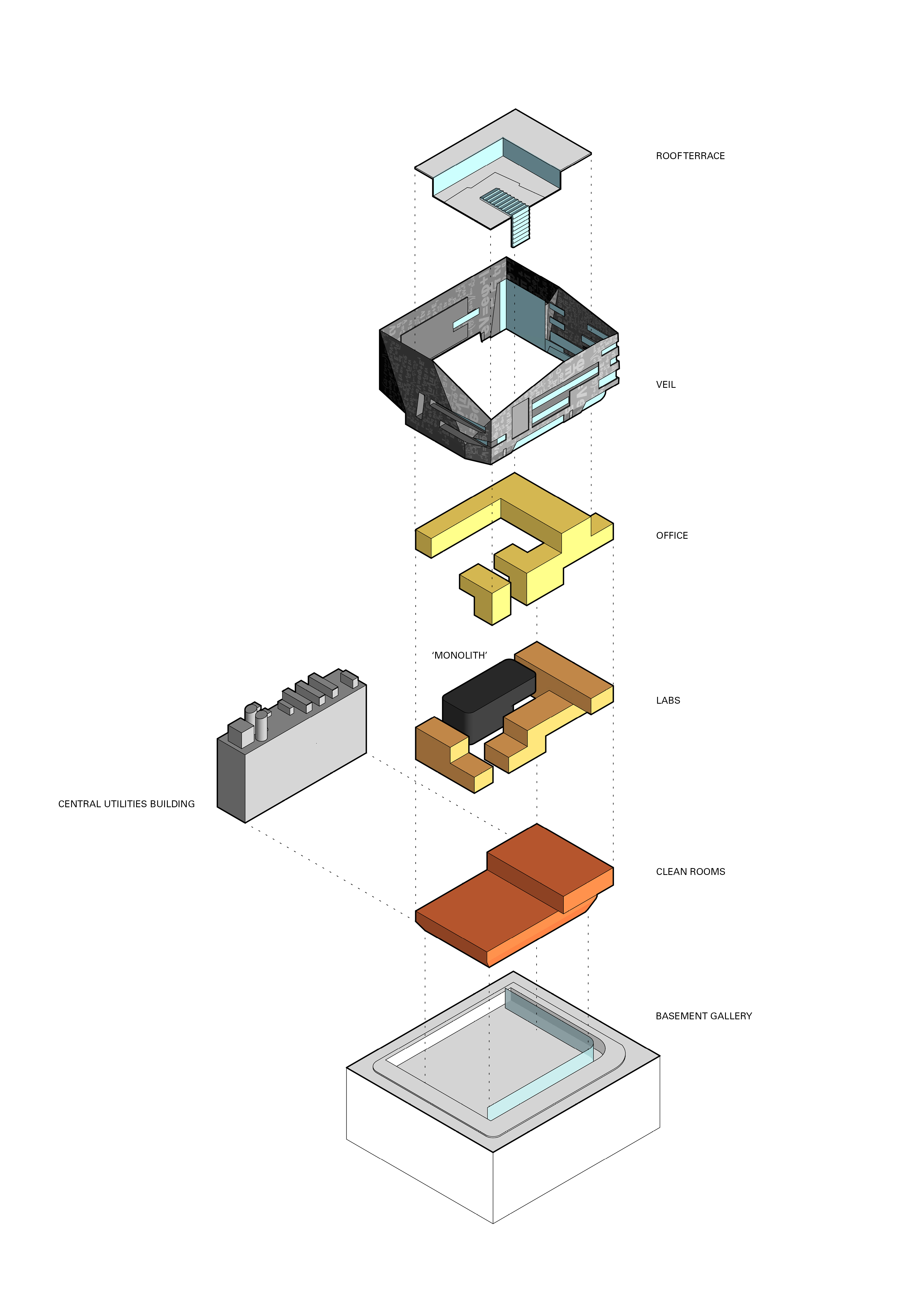 ROOFTERRACE

VEIL

OFFICE

'MONOLITH'

LABS

CENTRAL UTILITIES BUILDING

CLEAN ROOMS

BASEMENT GALLERY