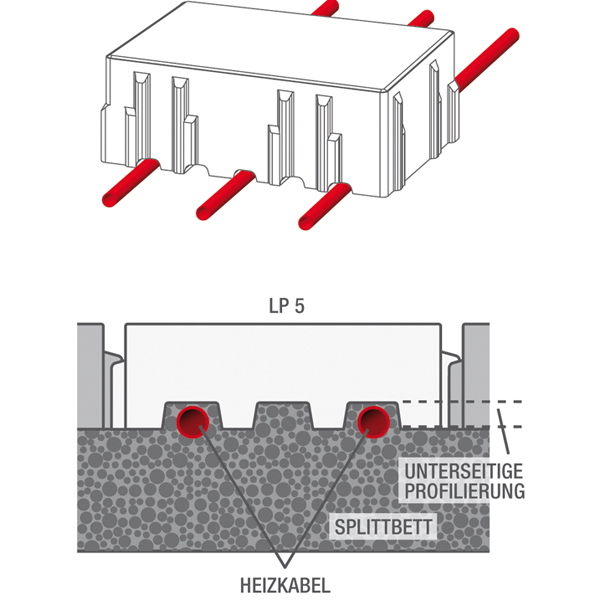 LP 5

UNTERSEITIGE PROFILIERUNG

SPLITTBETT

HEIZKABEL