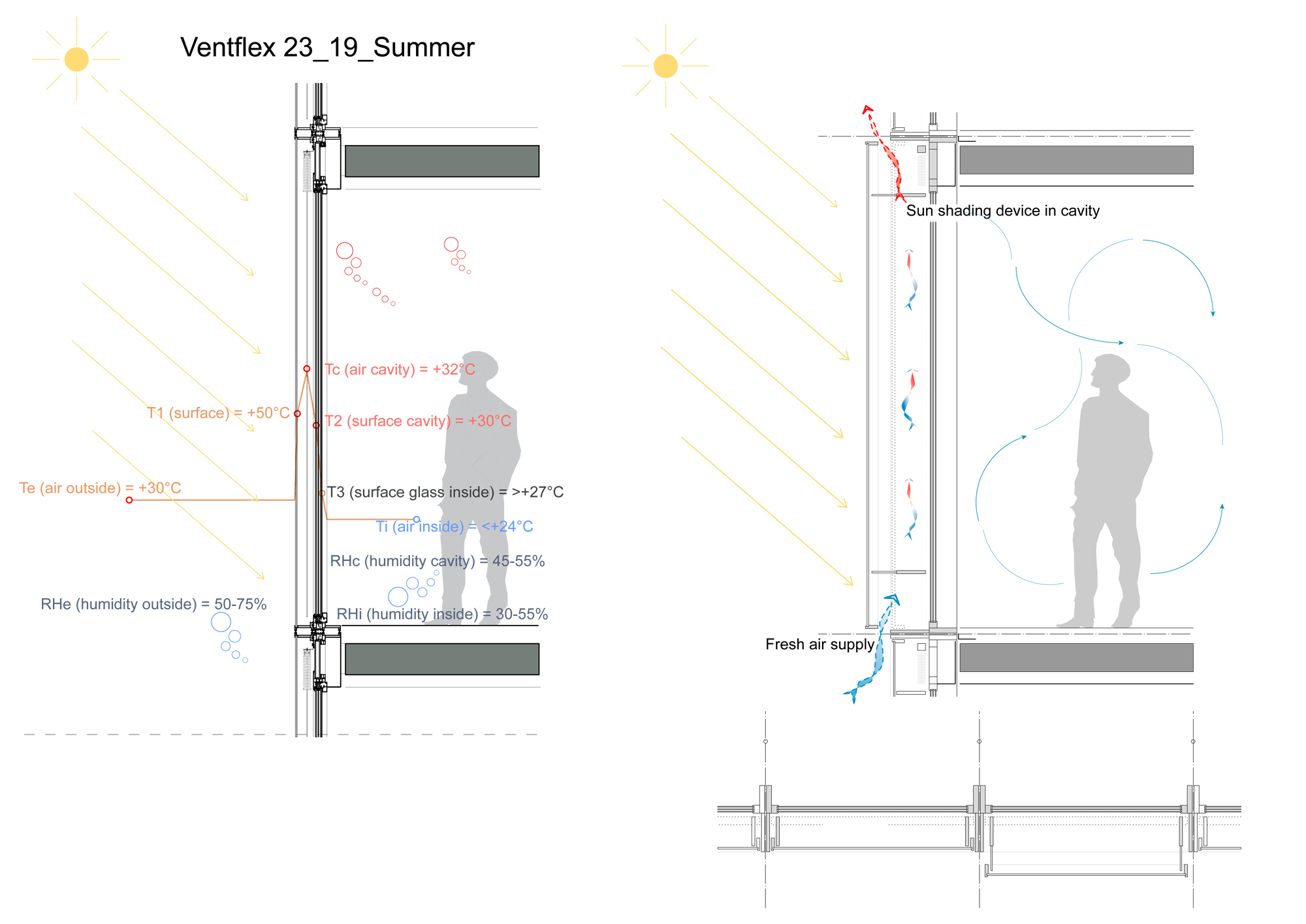 Ventflex 23_19_Summer

Tc (air cavity) = +32°C

T1 (surface) = +50°C

T2 (surface cavity) = +30°C

Te (air outside) = +30°C

T3 (surface glass inside) = >+27°C

Ti (air inside) = <+24°C

RHc (humidity cavity) = 45-55%

RHe (humidity outside) = 50-75%

RHi (humidity inside) = 30-55%

Sun shading device in cavity

Fresh air supply