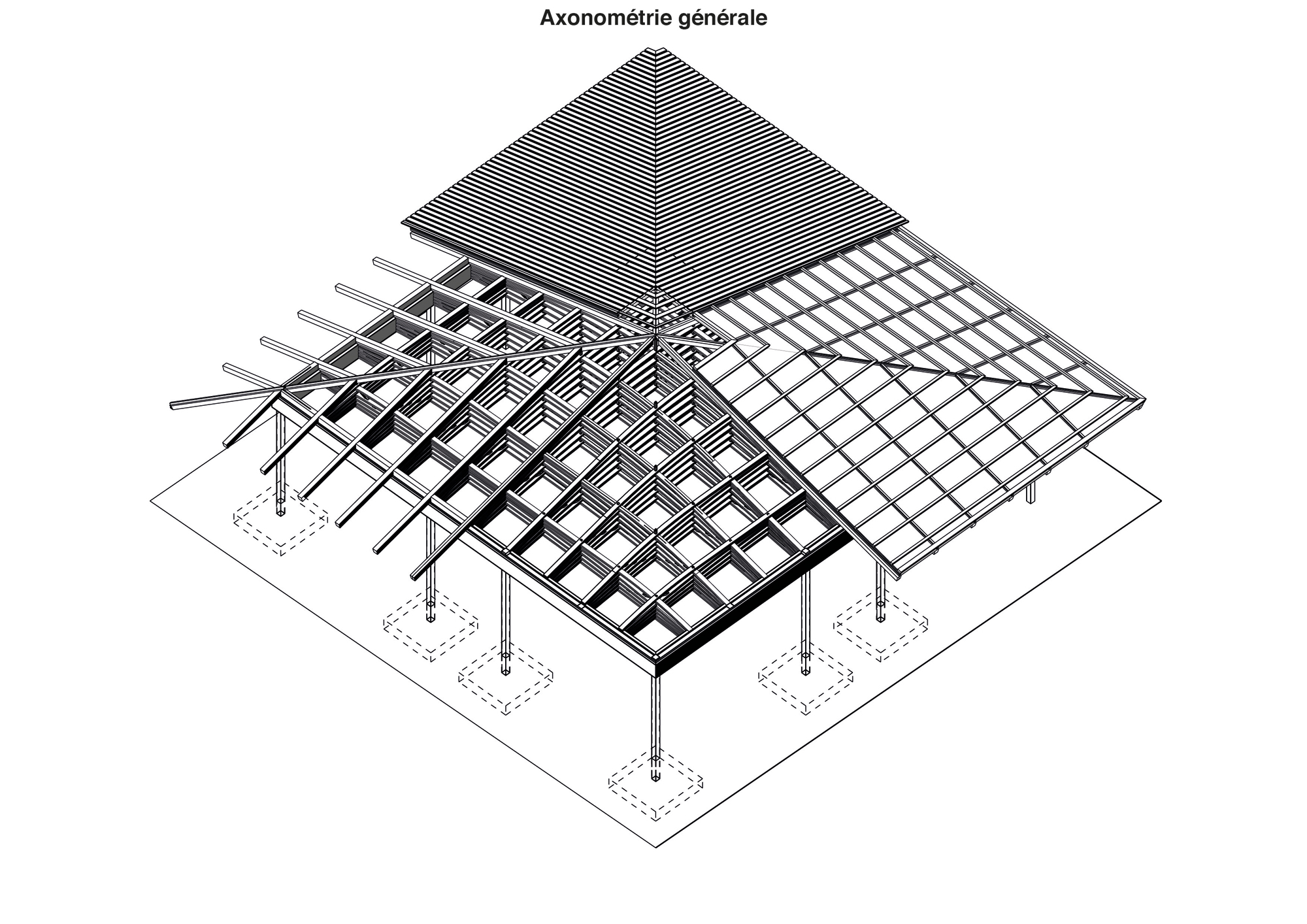 Axonométrie générale