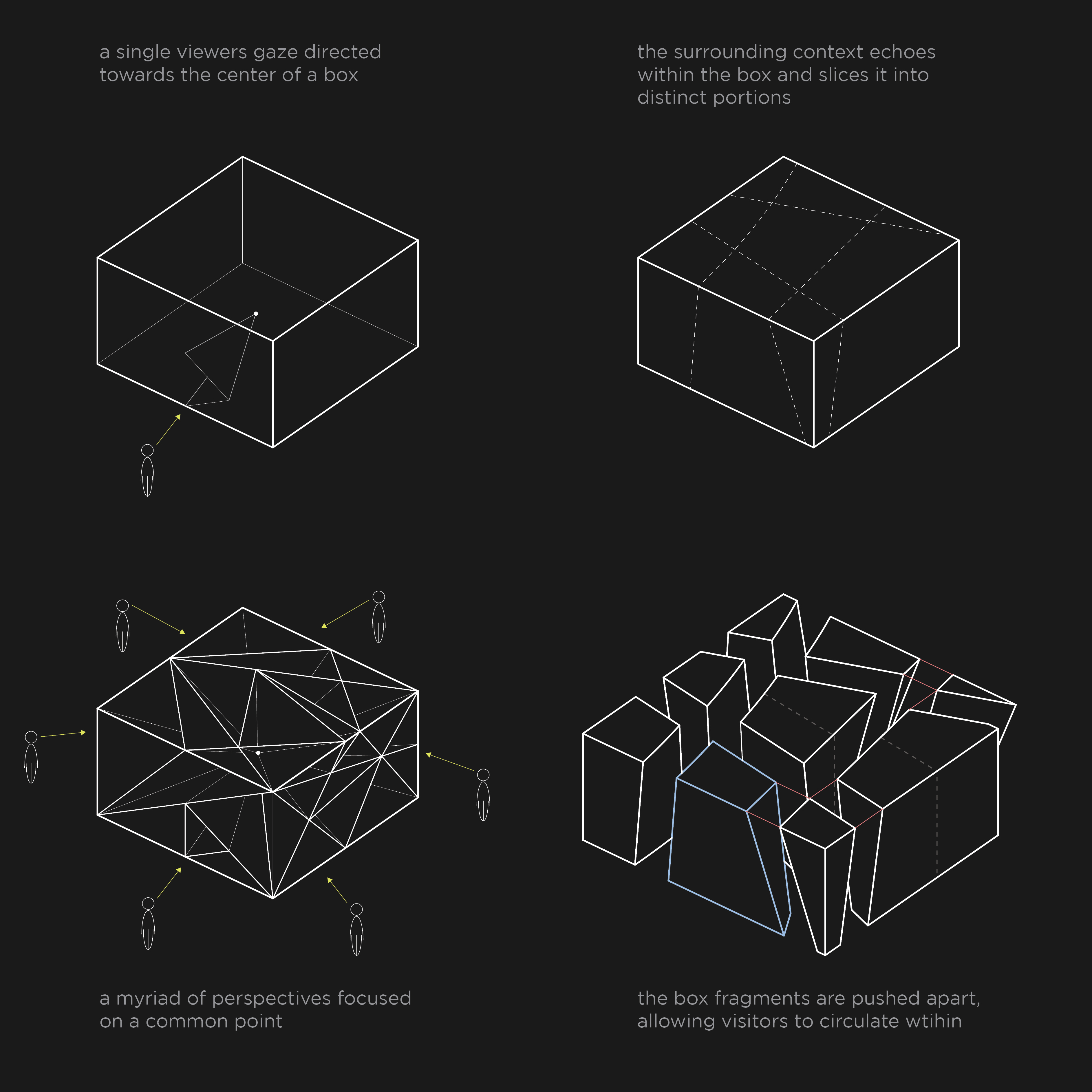 a single viewers gaze directed towards the center of a box

the surrounding context echoes within the box and slices it into distinct portions

a myriad of perspectives focused on a common point

the box fragments are pushed apart, allowing visitors to circulate wtihin