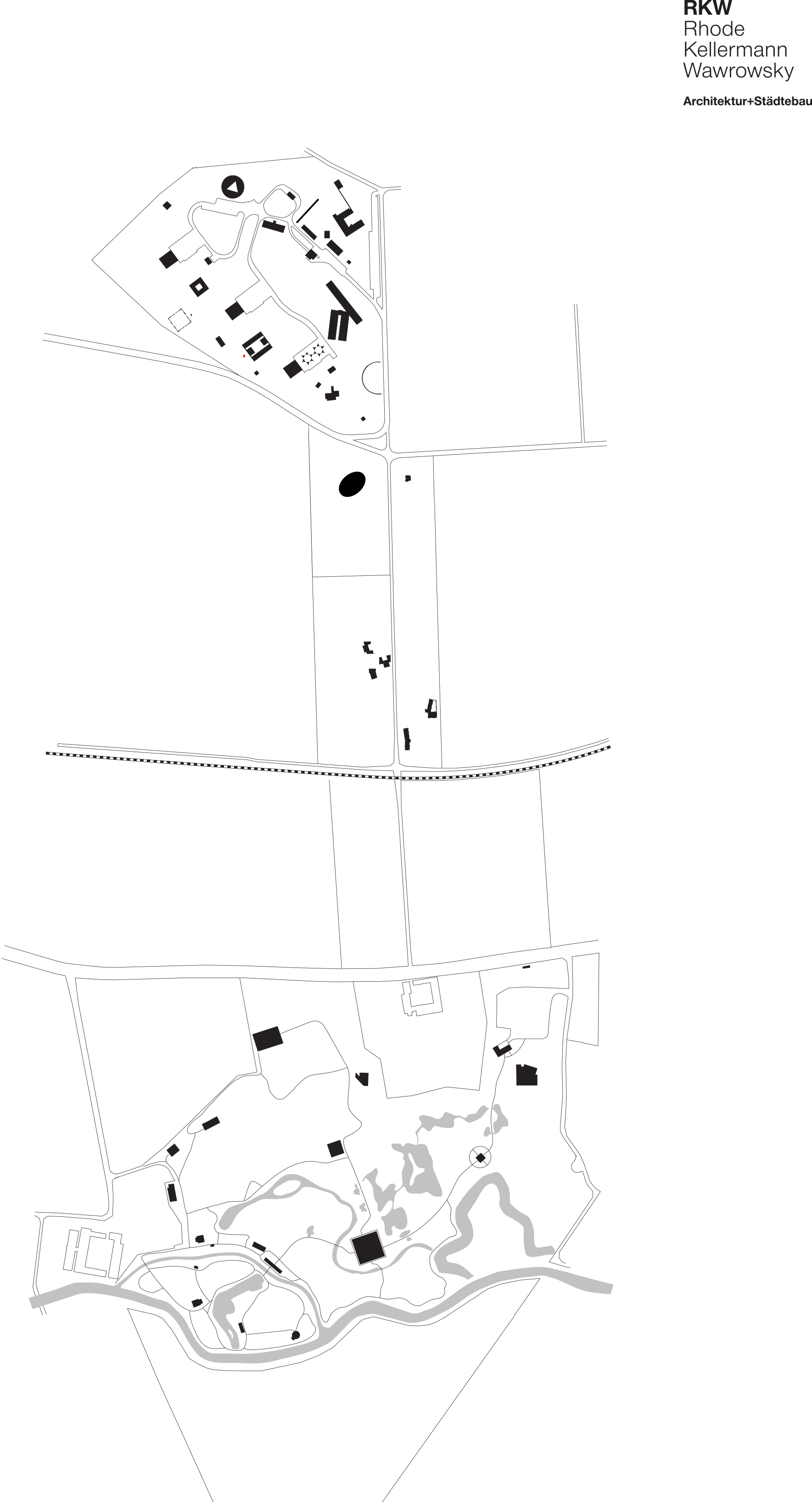 RKW
Rhode
Kellermann
Wawrowsky

Architektur+Städtebau