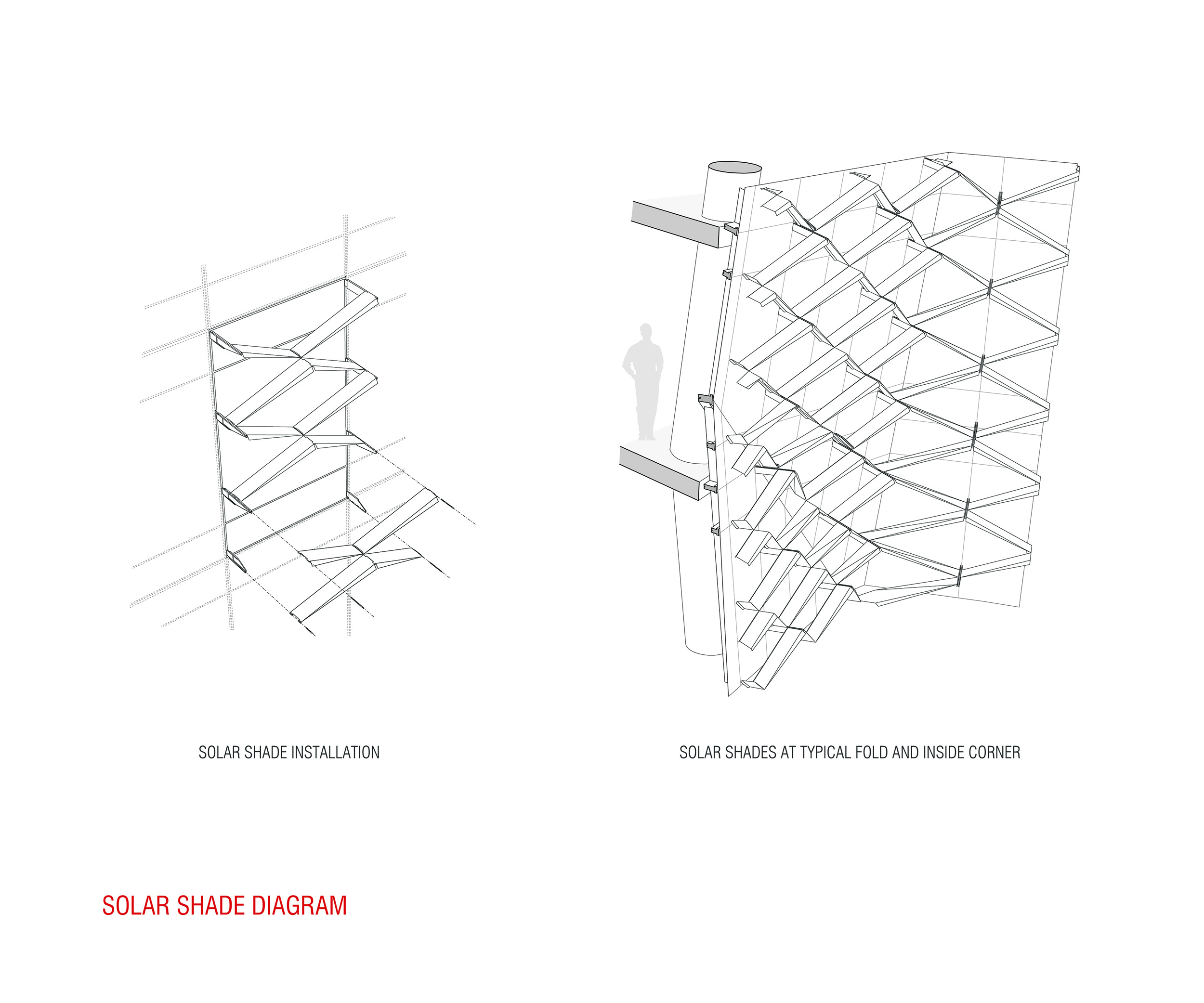 SOLAR SHADE INSTALLATION

SOLAR SHADES AT TYPICAL FOLD AND INSIDE CORNER

SOLAR SHADE DIAGRAM