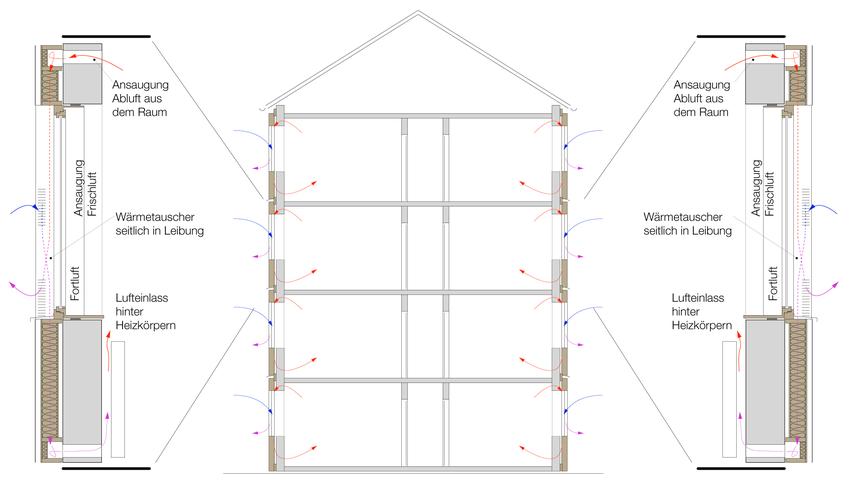 Ansaugung Abluft aus dem Raum

Ansaugung Frischluft

Wärmetauscher seitlich in Leibung

Fortluft

Lufteinlass hinter Heizkörpern

Ansaugung Abluft aus dem Raum

Ansaugung Frischluft

Wärmetauscher seitlich in Leibung

Fortluft

Lufteinlass hinter Heizkörpern