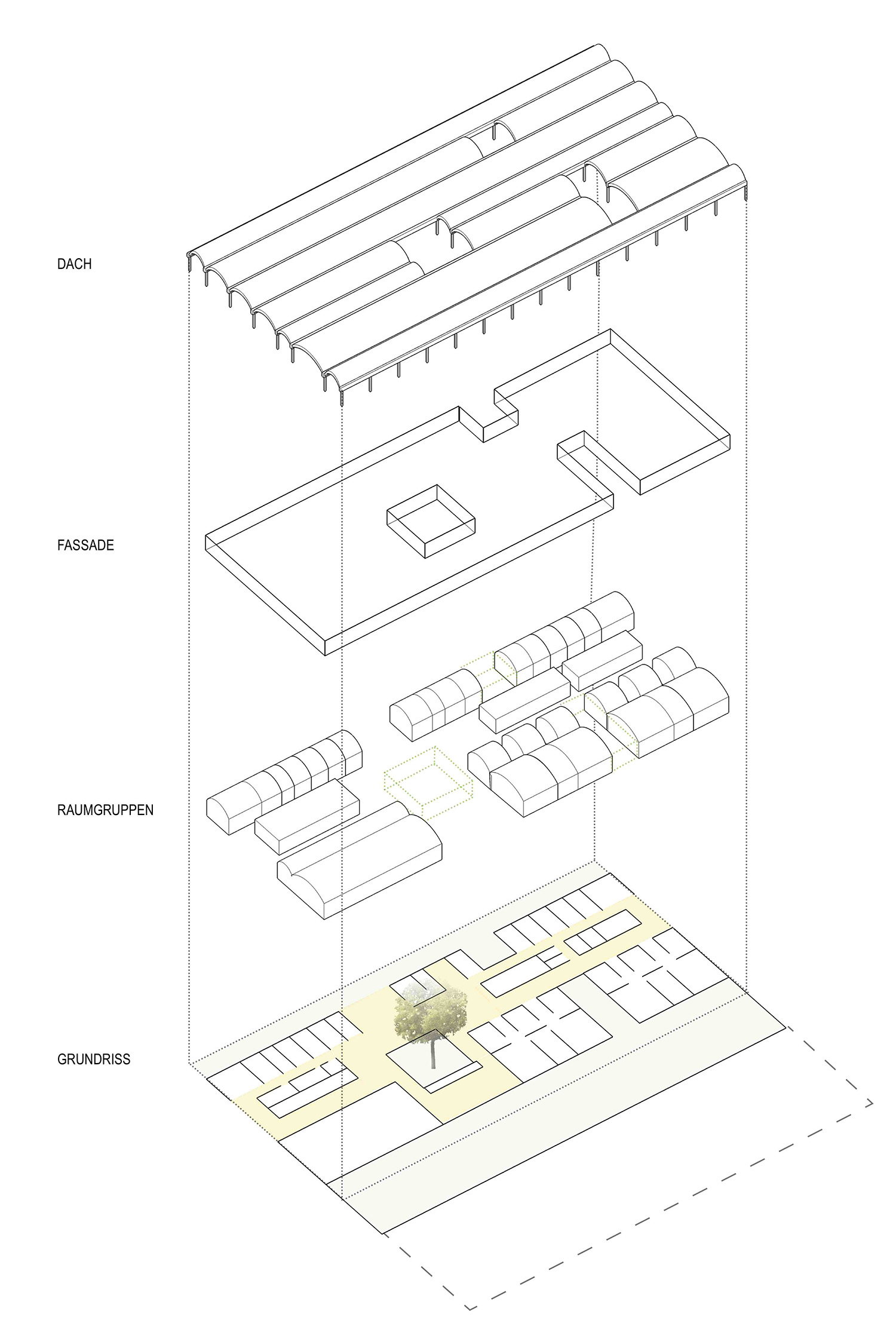 DACH

FASSADE

RAUMGRUPPEN

GRUNDRISS