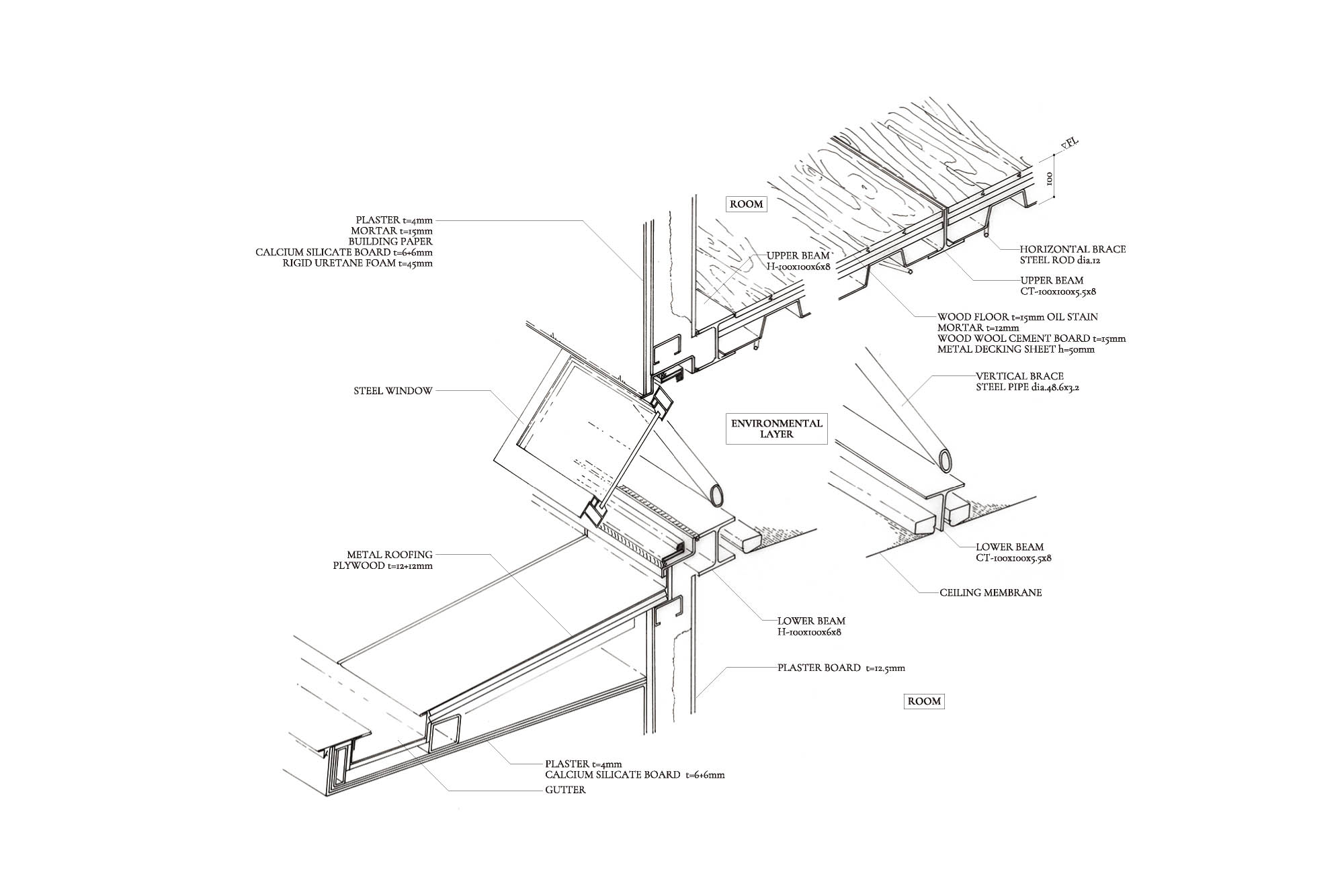 ▽FL
100

ROOM

PLASTER t=4mm
MORTAR t=15mm
BUILDING PAPER
CALCIUM SILICATE BOARD t=6+6mm
RIGID URETANE FOAM t=45mm

UPPER BEAM
H-100x100x6x8

HORIZONTAL BRACE
STEEL ROD dia.12

UPPER BEAM
CT-100x100x5.5x8

WOOD FLOOR t=15mm OIL STAIN
MORTAR t=12mm
WOOD WOOL CEMENT BOARD t=15mm
METAL DECKING SHEET h=50mm

STEEL WINDOW

VERTICAL BRACE
STEEL PIPE dia.48.6x3.2

ENVIRONMENTAL
LAYER

METAL ROOFING
PLYWOOD t=12+12mm

LOWER BEAM
CT-100x100x5.5x8

CEILING MEMBRANE

LOWER BEAM
H-100x100x6x8

PLASTER BOARD t=12.5mm

ROOM

PLASTER t=4mm
CALCIUM SILICATE BOARD t=6+6mm

GUTTER