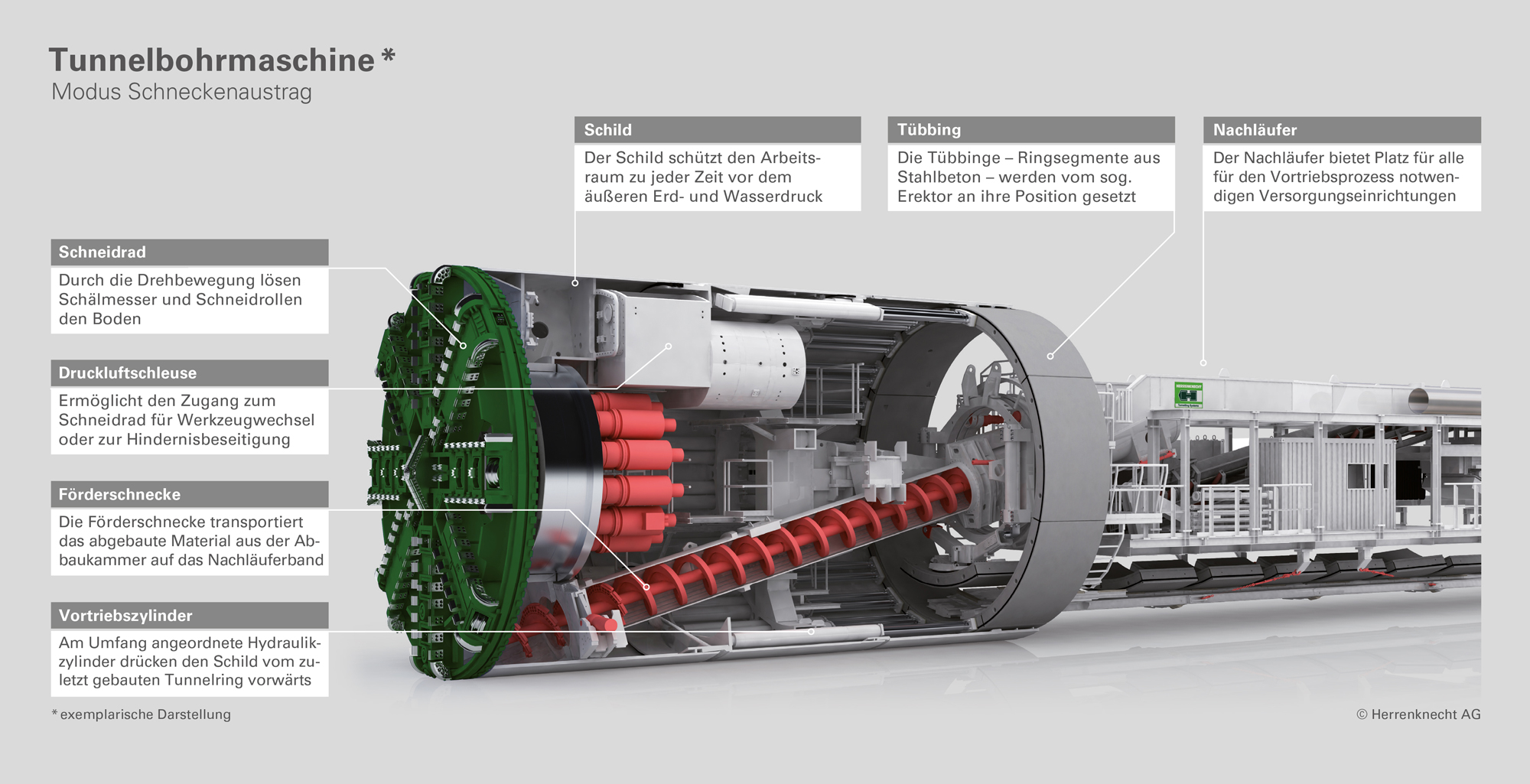 Tunnelbohrmaschine *
Modus Schneckenaustrag

Schild
Der Schild schützt den Arbeitsraum zu jeder Zeit vor dem äußeren Erd- und Wasserdruck

Tübbing
Die Tübbinge – Ringsegmente aus Stahlbeton – werden vom sog. Erektor an ihre Position gesetzt

Nachläufer
Der Nachläufer bietet Platz für alle für den Vortriebsprozess notwendigen Versorgungseinrichtungen

Schneidrad
Durch die Drehbewegung lösen Schälmesser und Schneidrollen den Boden

Druckluftschleuse
Ermöglicht den Zugang zum Schneidrad für Werkzeugwechsel oder zur Hindernisbeseitigung

Förderschnecke
Die Förderschnecke transportiert das abgebaute Material aus der Abbaukammer auf das Nachläuferband

Vortriebszylinder
Am Umfang angeordnete Hydraulikzylinder drücken den Schild vom zuletzt gebauten Tunnelring vorwärts

* exemplarische Darstellung

© Herrenknecht AG