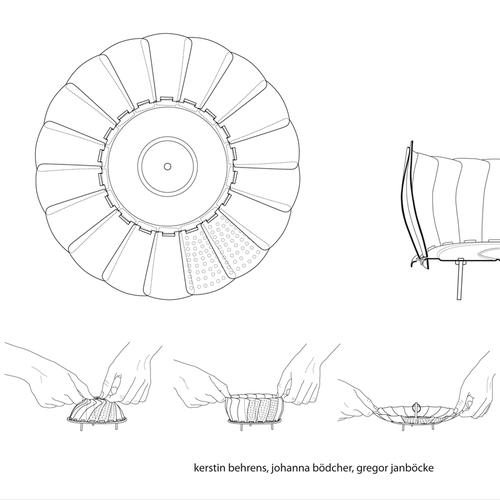 kerstin behrens, johanna bödcher, gregor janböcke