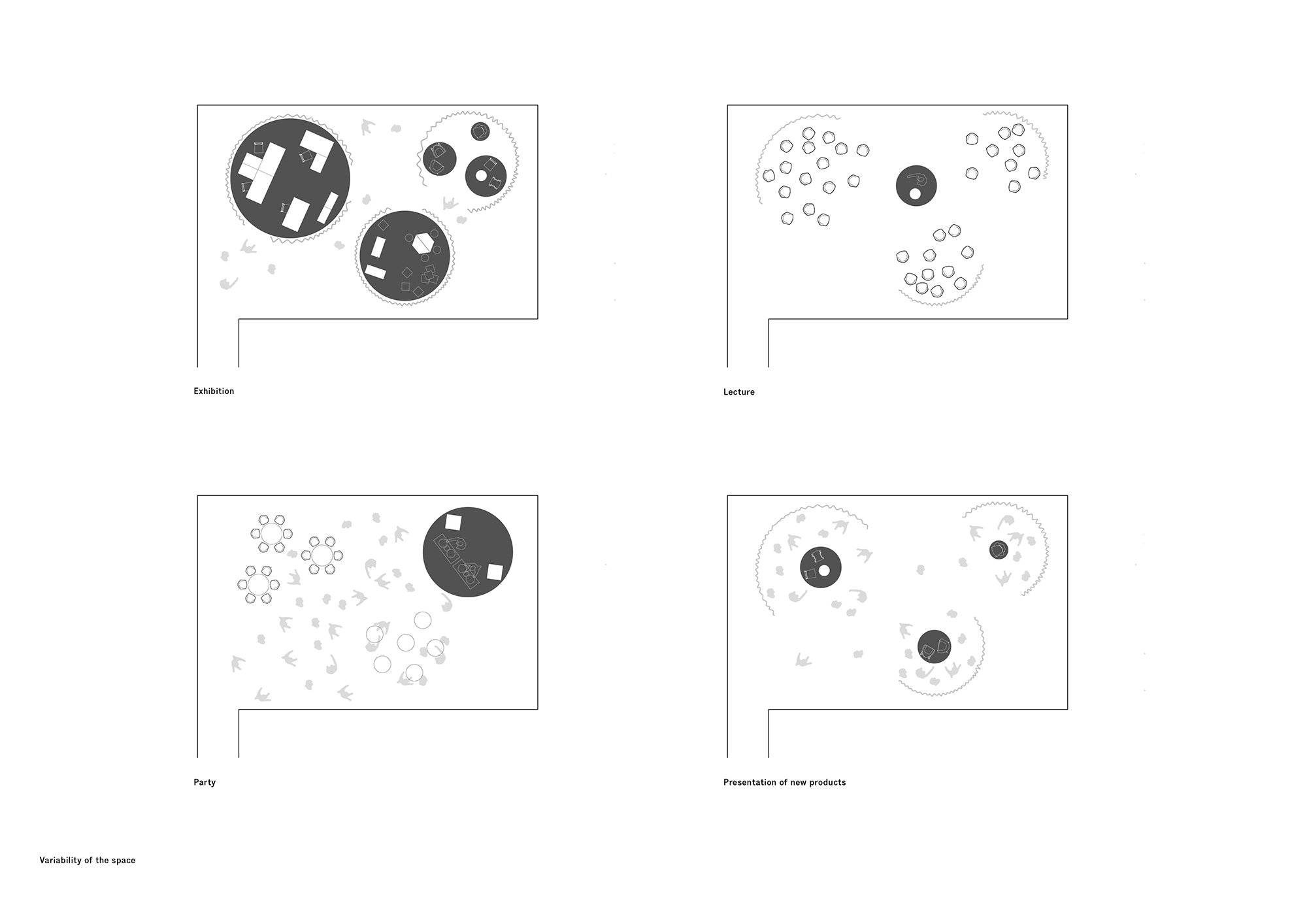 Exhibition

Lecture

Party

Presentation of new products

Variability of the space