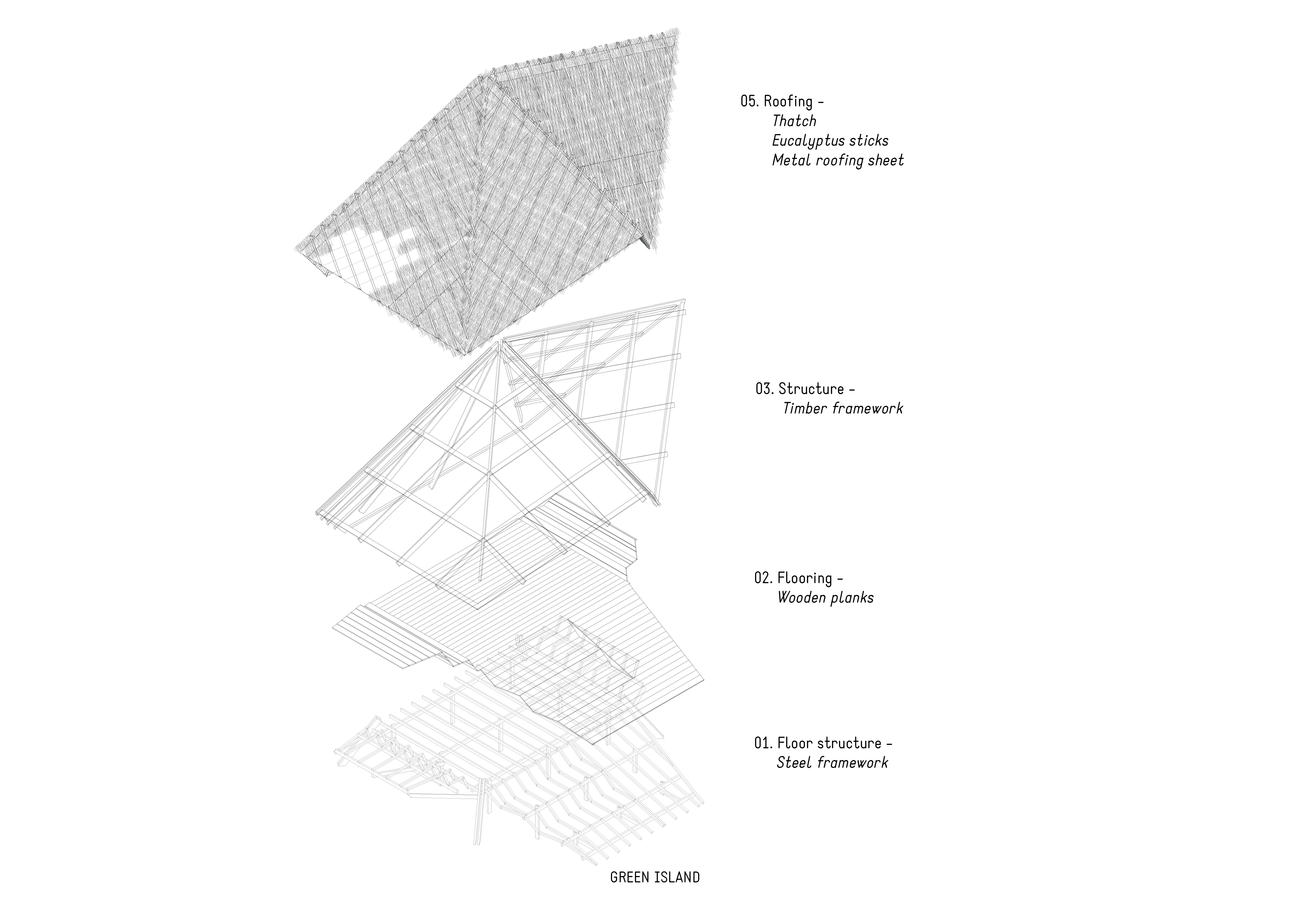 05. Roofing -
Thatch
Eucalyptus sticks
Metal roofing sheet

03. Structure -
Timber framework

02. Flooring -
Wooden planks

01. Floor structure -
Steel framework

GREEN ISLAND