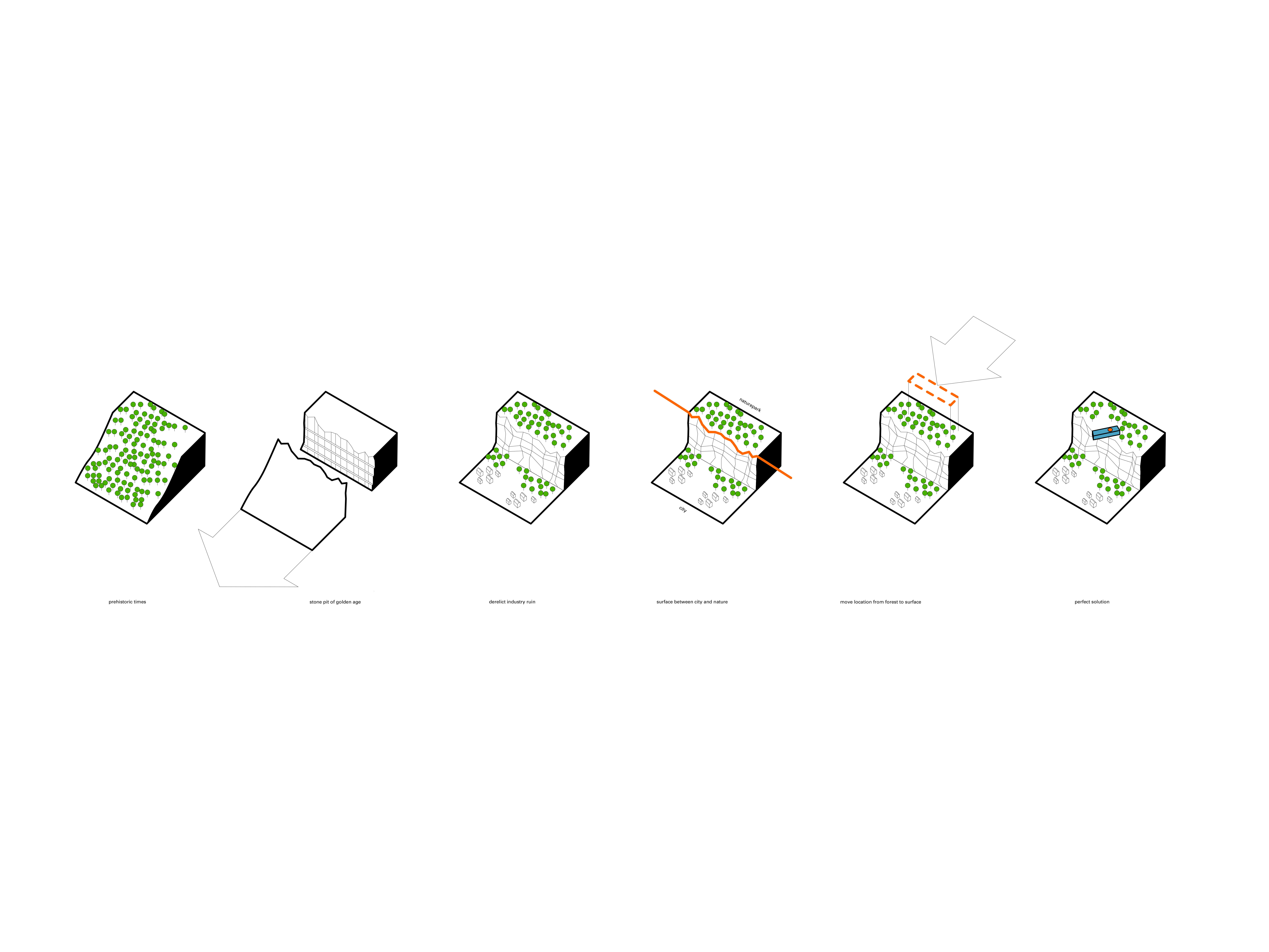 naturepark

city

prehistoric times

stone pit of golden age

derelict industry ruin

surface between city and nature

move location from forest to surface

perfect solution