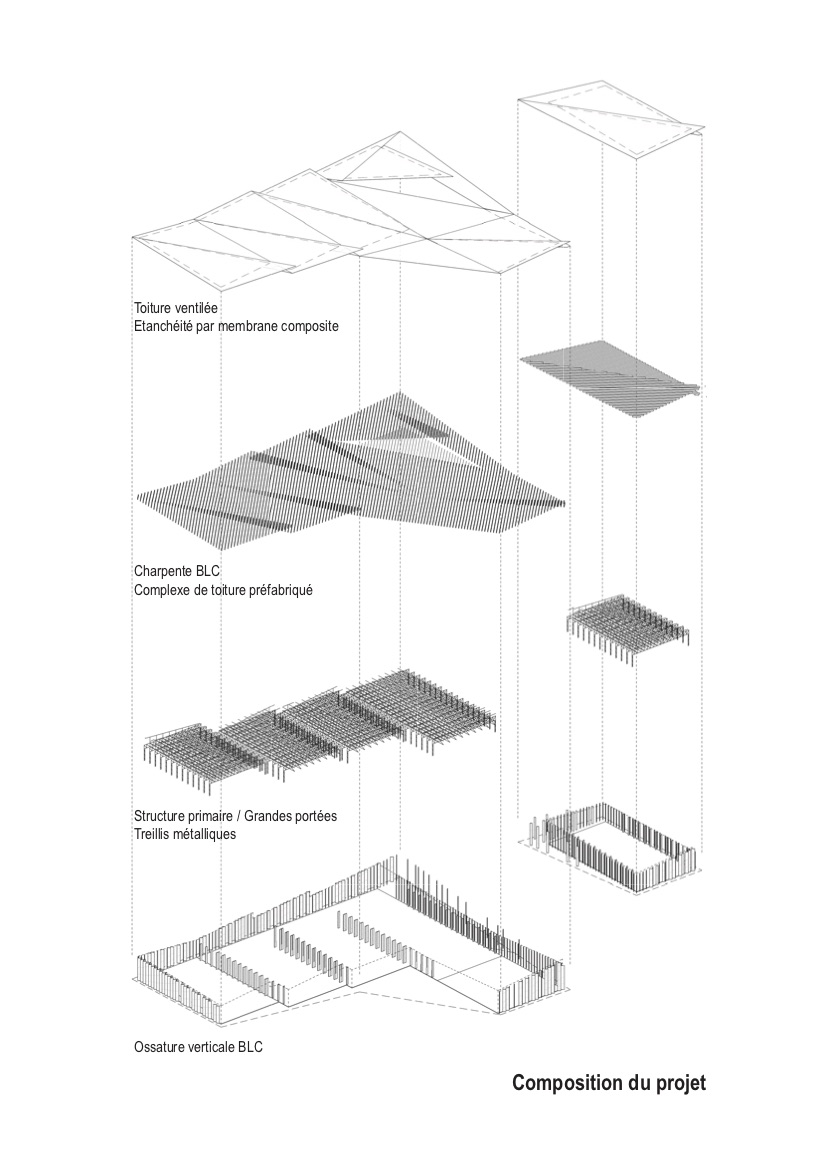 Toiture ventilée
Etanchéité par membrane composite

Charpente BLC
Complexe de toiture préfabriqué

Structure primaire / Grandes portées
Treillis métalliques

Ossature verticale BLC

Composition du projet