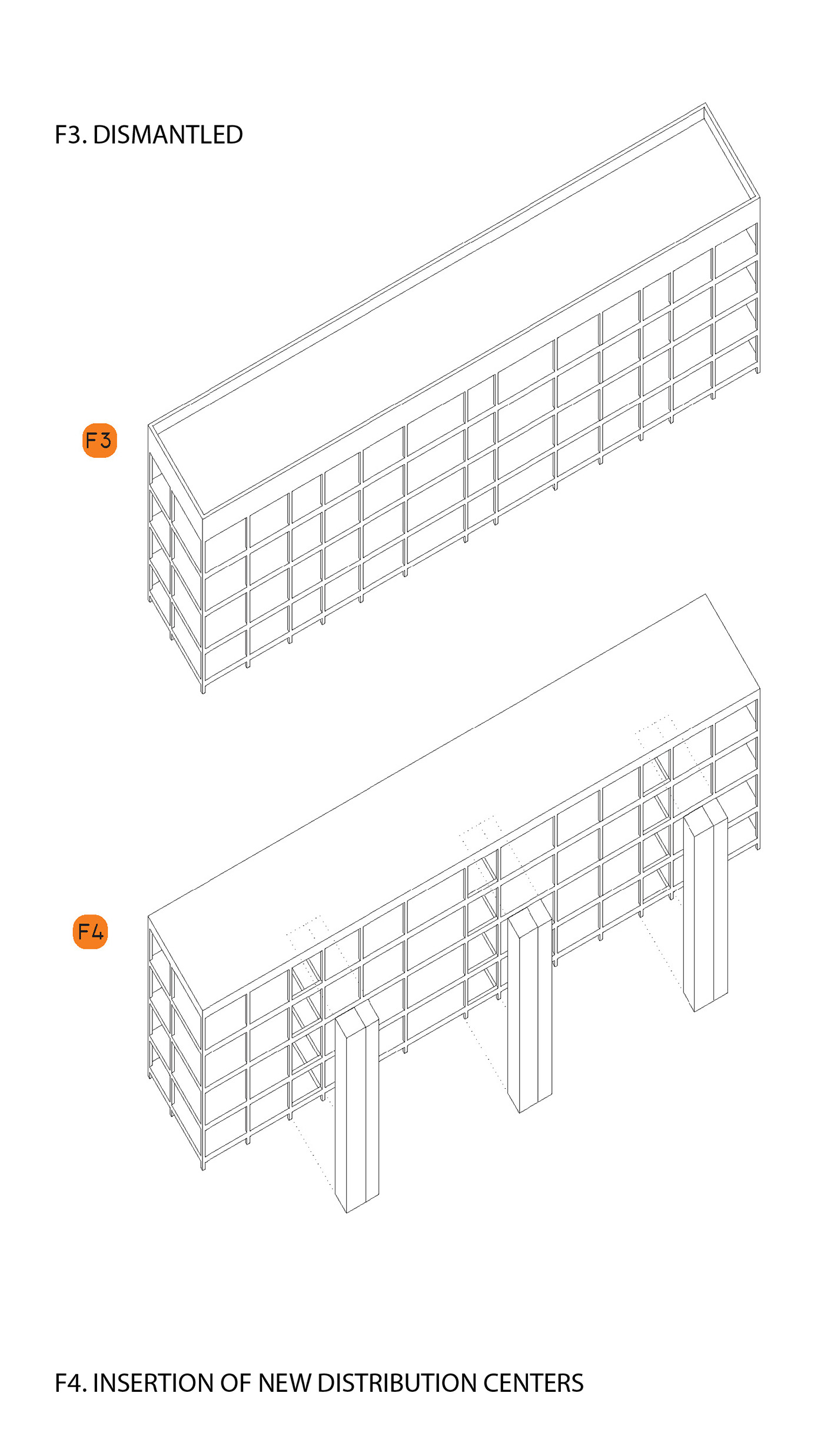 F3. DISMANTLED

F3

F4

F4. INSERTION OF NEW DISTRIBUTION CENTERS