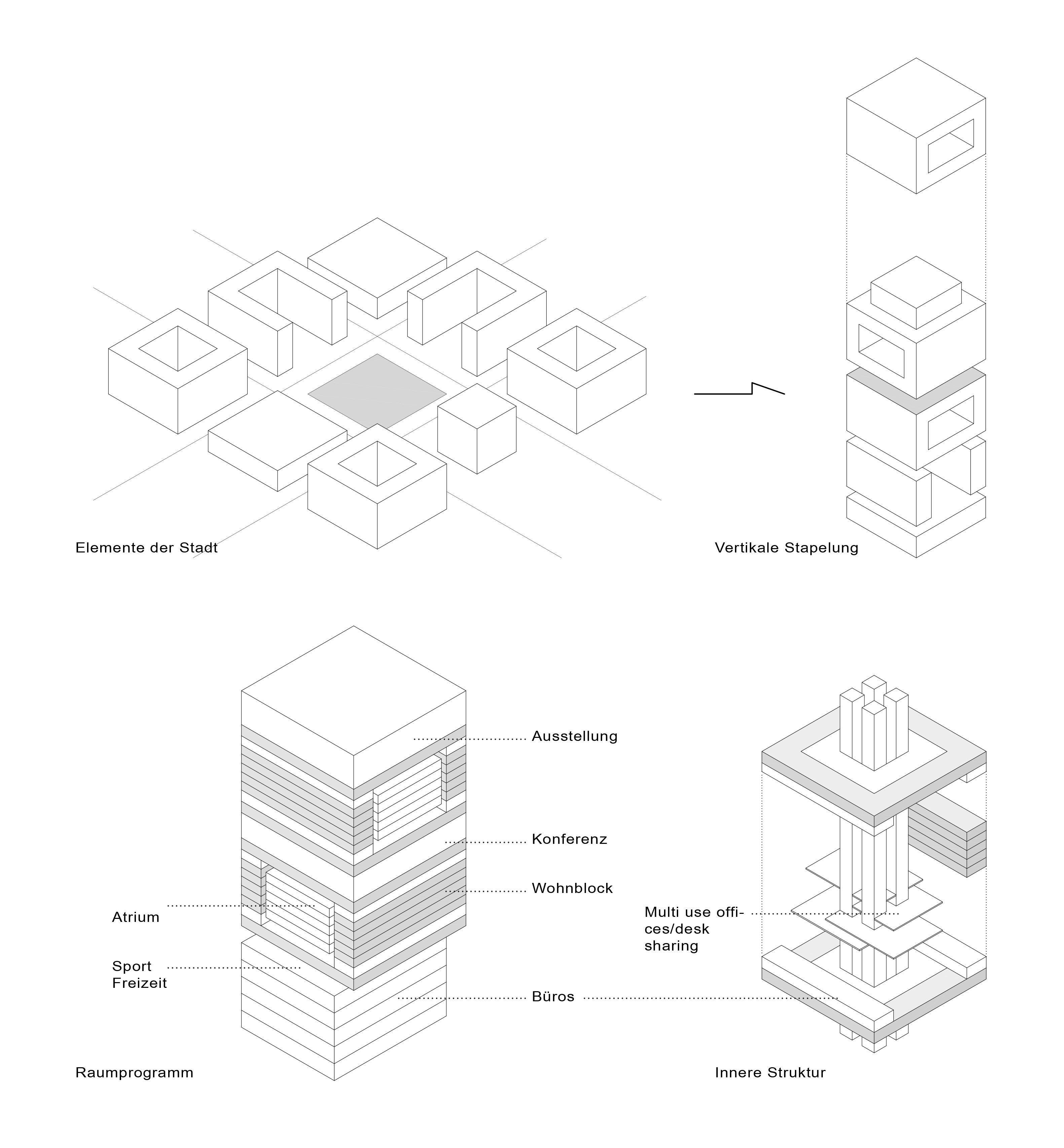 Elemente der Stadt

Vertikale Stapelung

Ausstellung

Konferenz

Wohnblock

Atrium

Sport
Freizeit

Büros

Multi use offices/desk sharing

Raumprogramm

Innere Struktur