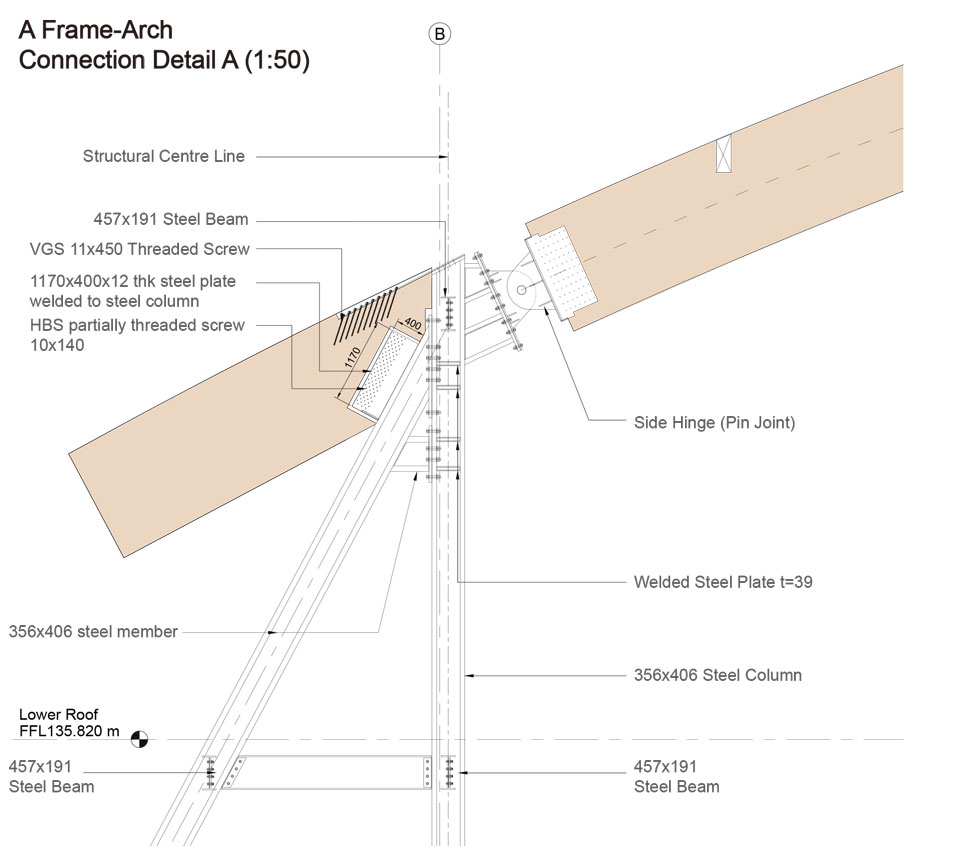 A Frame-Arch
Connection Detail A (1:50)

B

Structural Centre Line

457x191 Steel Beam

VGS 11x450 Threaded Screw

1170x400x12 thk steel plate welded to steel column

HBS partially threaded screw 10x140

400

1170

Side Hinge (Pin Joint)

Welded Steel Plate t=39

356x406 steel member

356x406 Steel Column

Lower Roof
FFL135.820 m

457x191
Steel Beam

457x191
Steel Beam