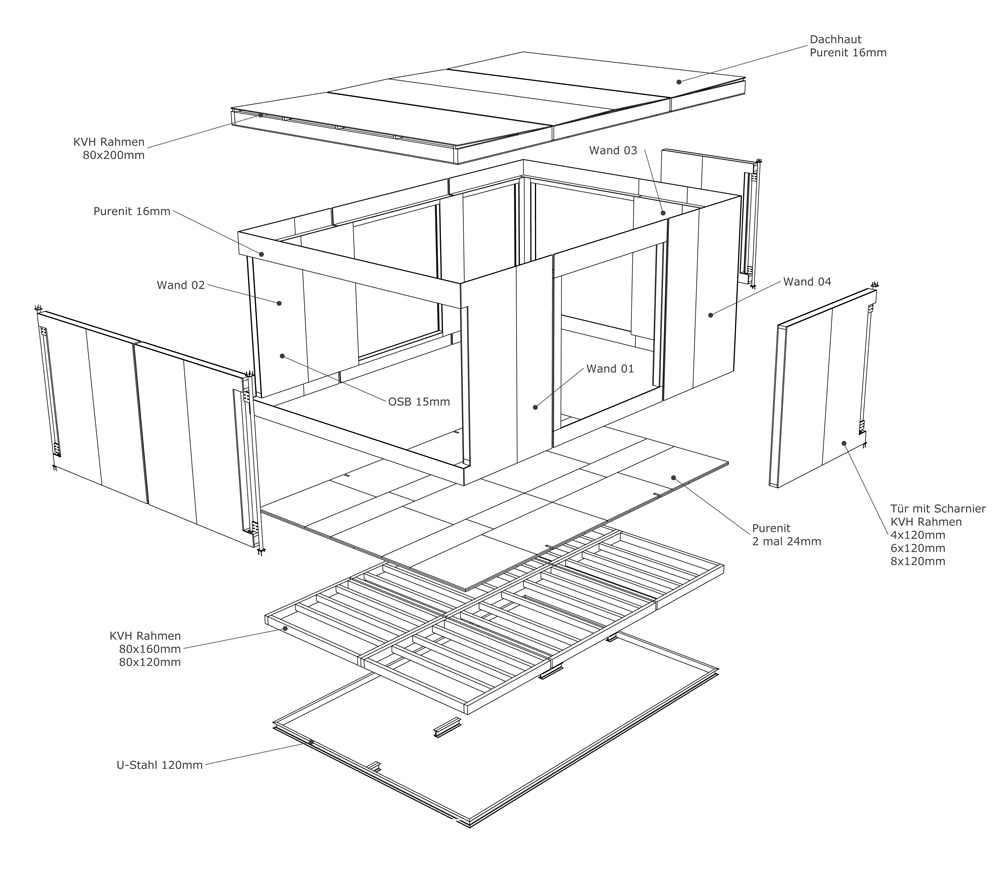 Dachhaut
Purenit 16mm

KVH Rahmen
80x200mm

Wand 03

Purenit 16mm

Wand 02

Wand 04

Wand 01

OSB 15mm

Purenit
2 mal 24mm

Tür mit Scharnier
KVH Rahmen
4x120mm
6x120mm
8x120mm

KVH Rahmen
80x160mm
80x120mm

U-Stahl 120mm