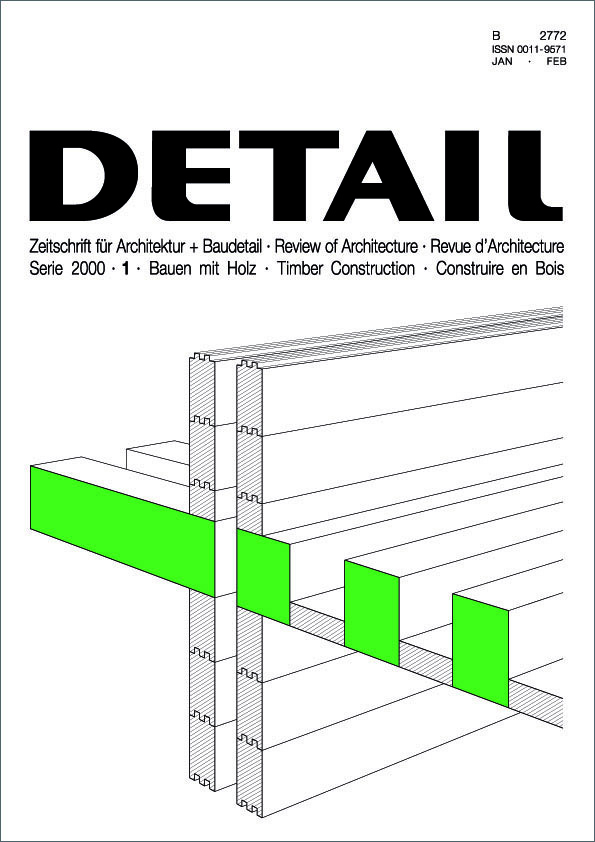 B 2772
ISSN 0011-9571
JAN · FEB

DETAIL

Zeitschrift für Architektur + Baudetail · Review of Architecture · Revue d'Architecture
Serie 2000 · 1 · Bauen mit Holz · Timber Construction · Construire en Bois