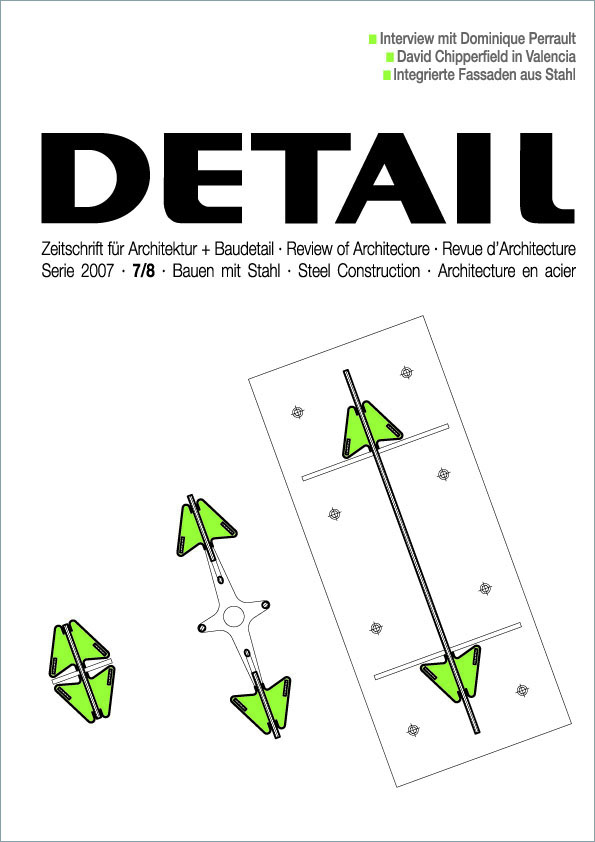 Interview mit Dominique Perrault
David Chipperfield in Valencia
Integrierte Fassaden aus Stahl

DETAIL

Zeitschrift für Architektur + Baudetail · Review of Architecture · Revue d'Architecture
Serie 2007 · 7/8 · Bauen mit Stahl · Steel Construction · Architecture en acier