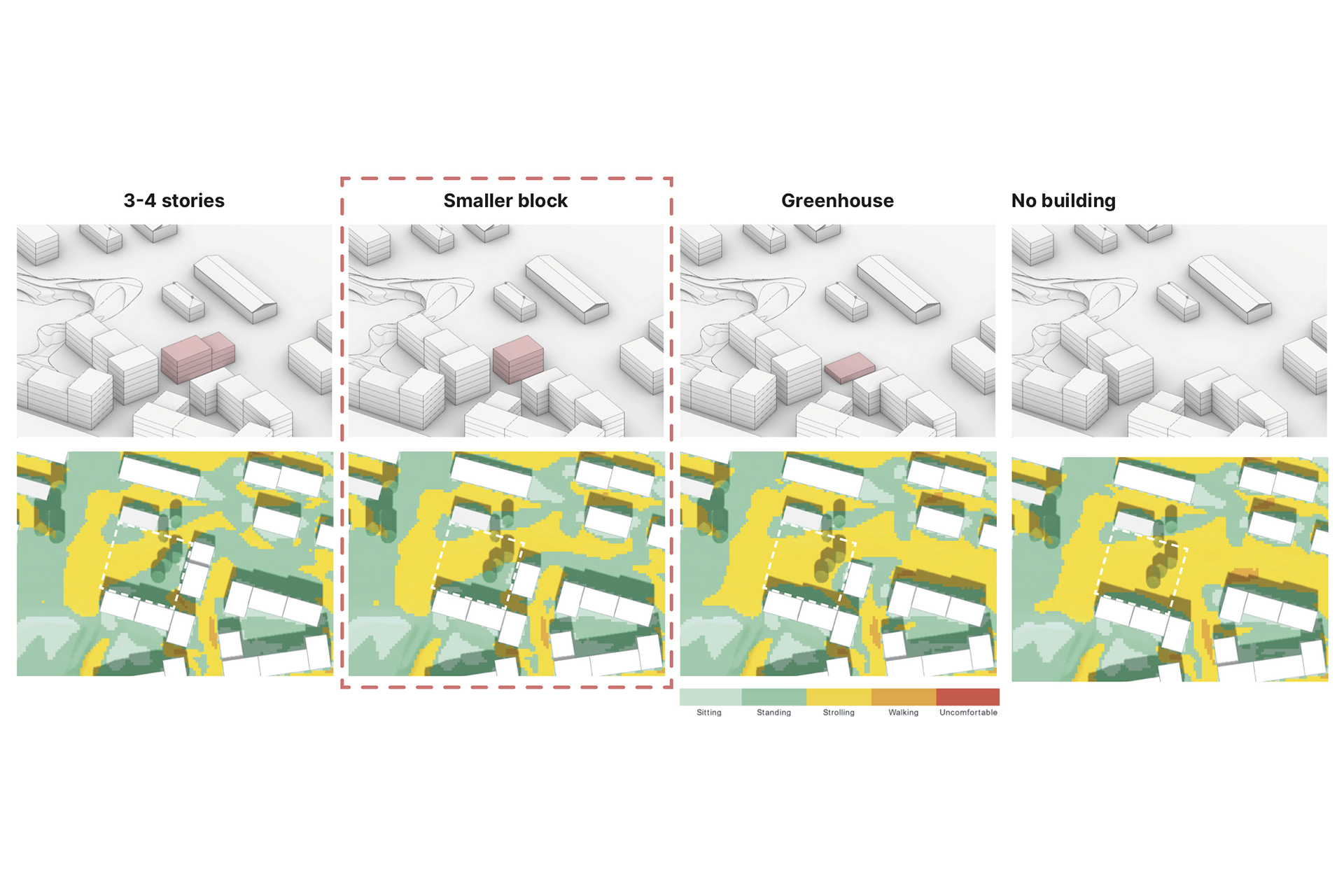 3-4 stories

Smaller block

Greenhouse

No building

Sitting Standing Strolling Walking Uncomfortable