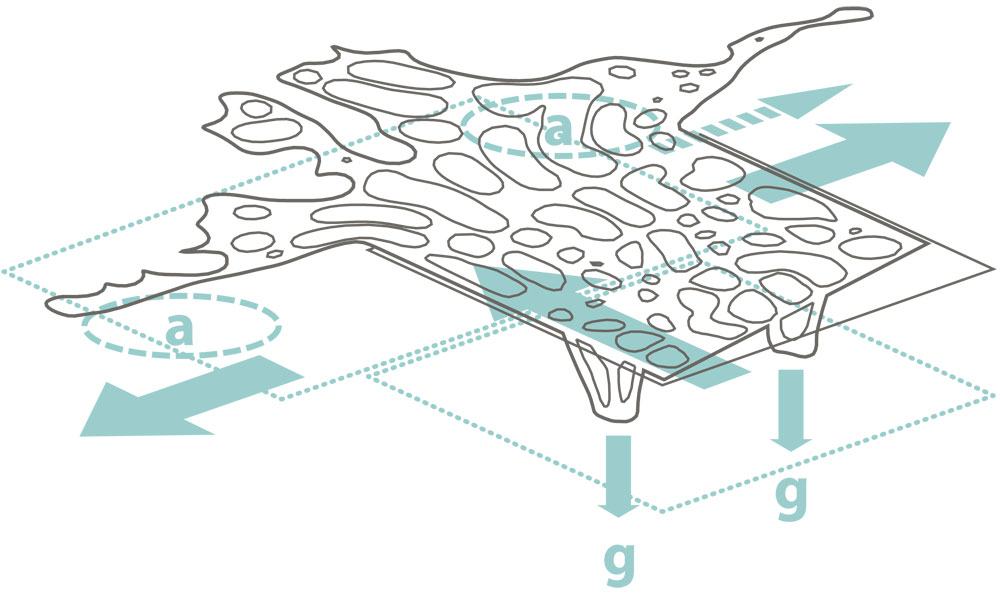 a
a
g
g