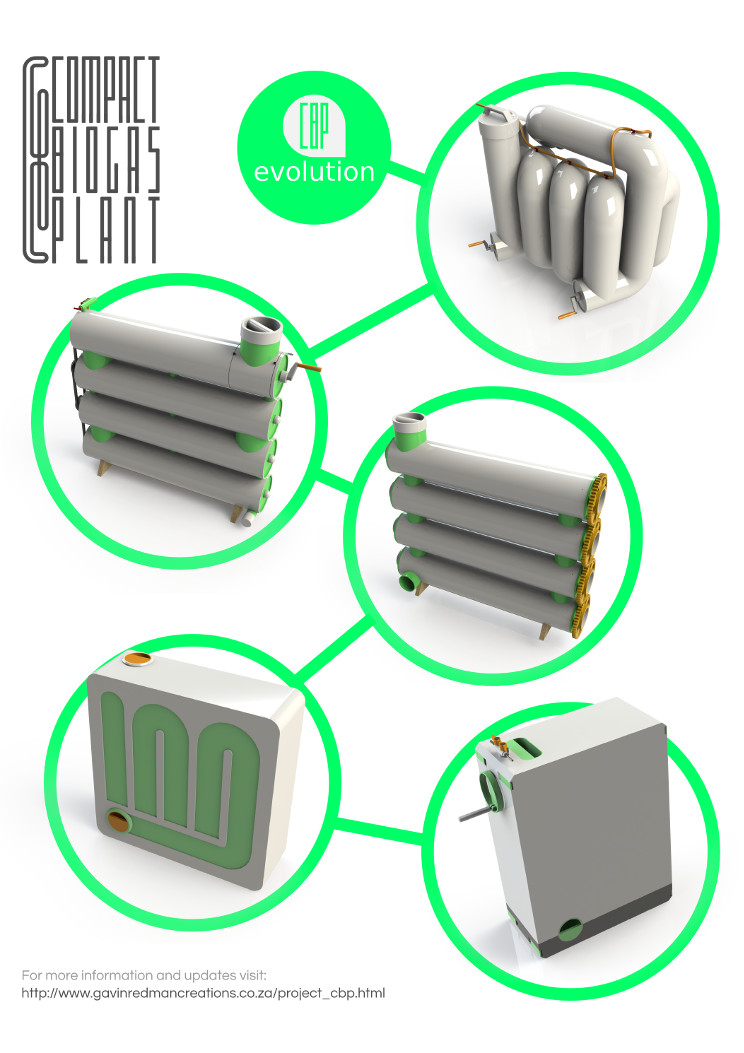 COMPACT
BIOGAS
PLANT

CBP
evolution

For more information and updates visit:
http://www.gavinredmancreations.co.za/project_cbp.html