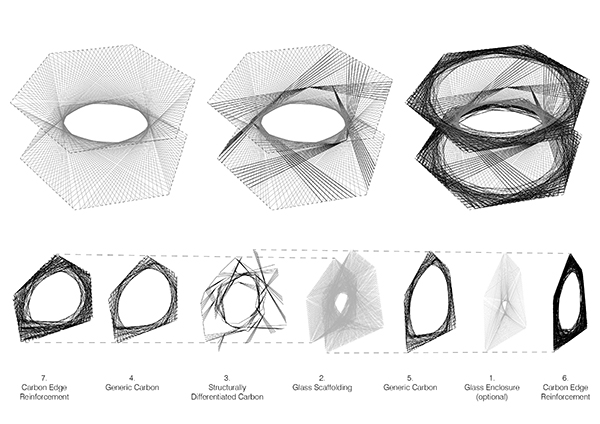 7.
Carbon Edge
Reinforcement

4.
Generic Carbon

3.
Structurally
Differentiated Carbon

2.
Glass Scaffolding

5.
Generic Carbon

1.
Glass Enclosure
(optional)

6.
Carbon Edge
Reinforcement