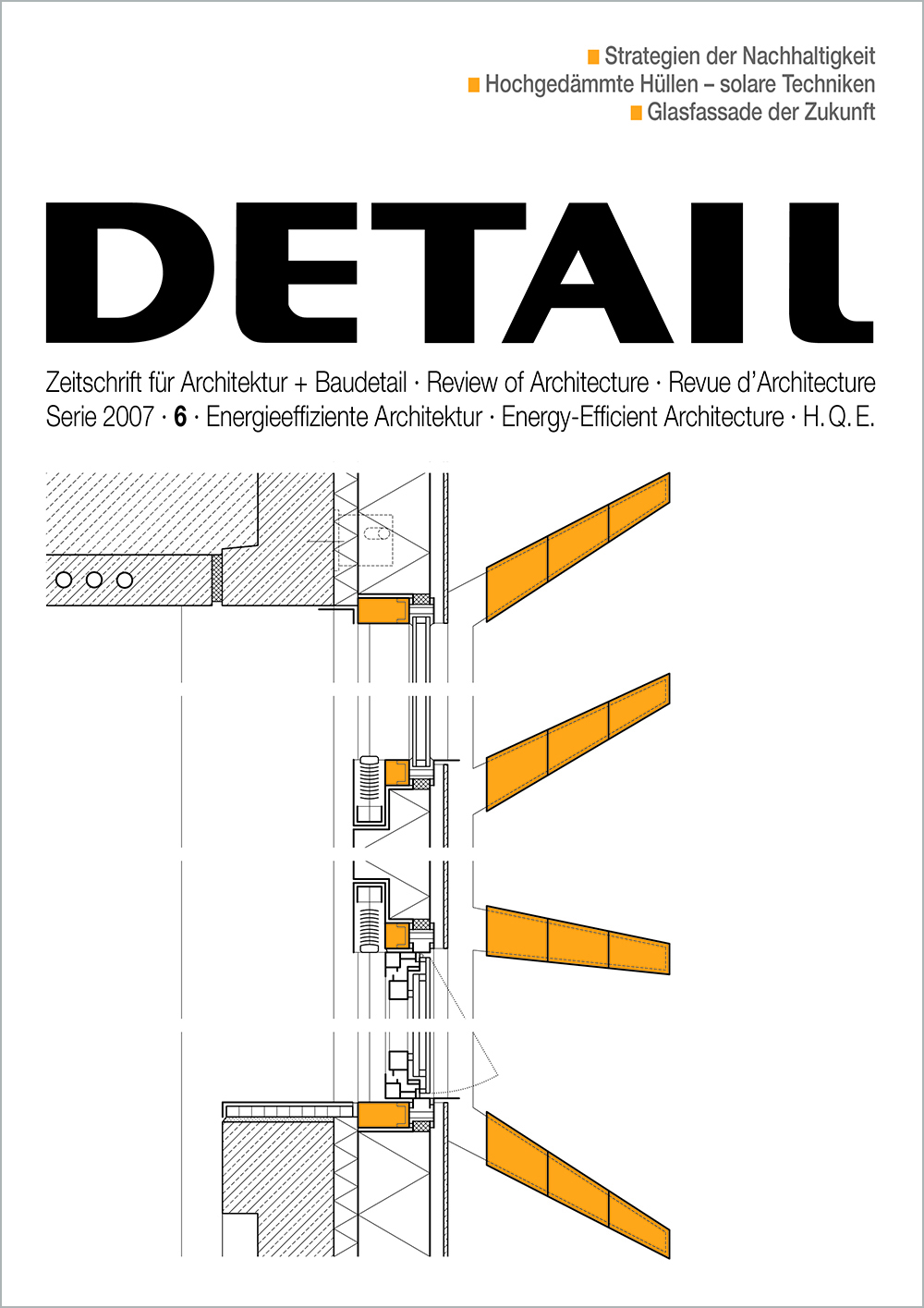 Strategien der Nachhaltigkeit
Hochgedämmte Hüllen – solare Techniken
Glasfassade der Zukunft

DETAIL

Zeitschrift für Architektur + Baudetail · Review of Architecture · Revue d'Architecture
Serie 2007 · 6 · Energieeffiziente Architektur · Energy-Efficient Architecture · H. Q. E.