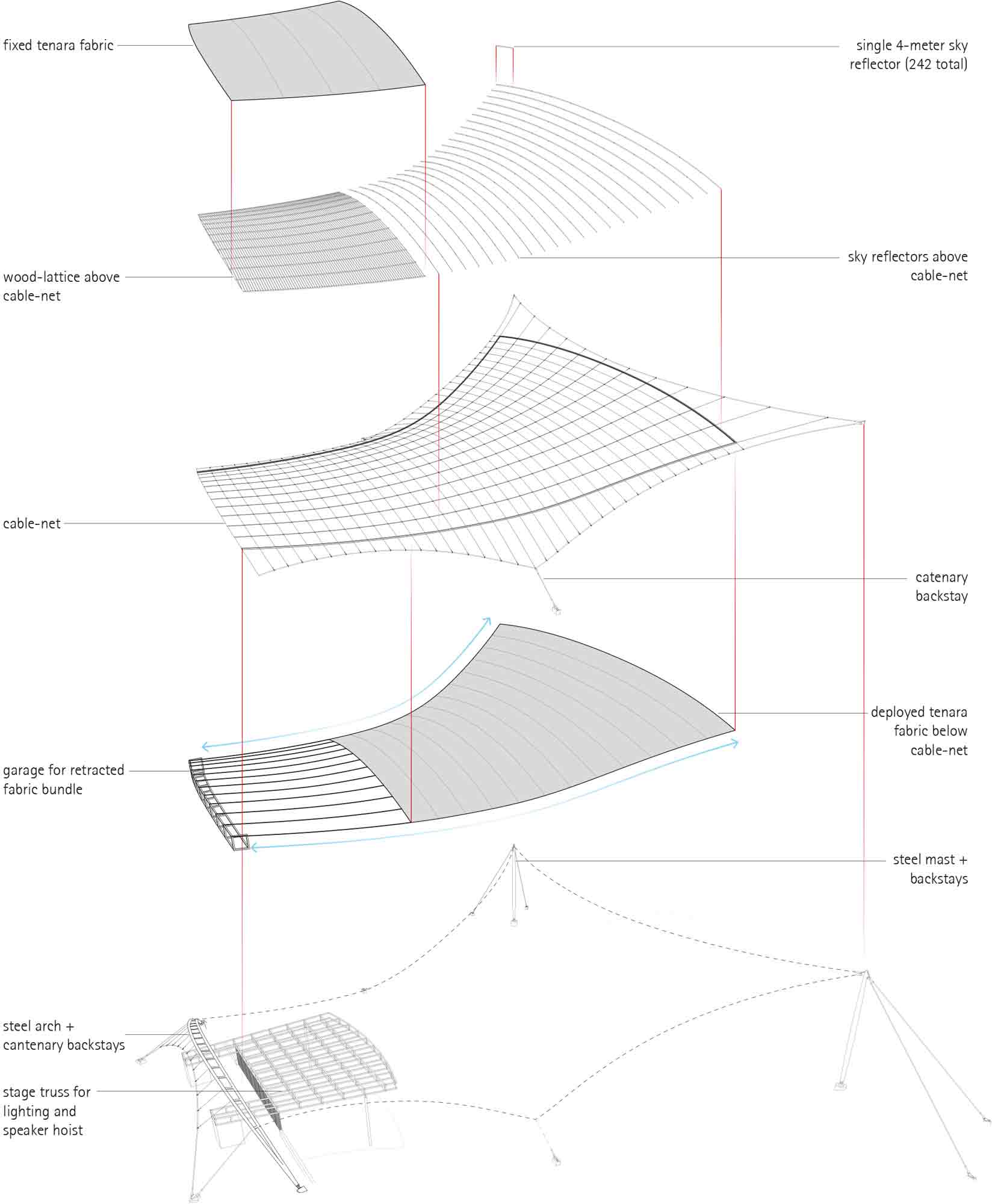 fixed tenara fabric

single 4-meter sky reflector (242 total)

wood-lattice above cable-net

sky reflectors above cable-net

cable-net

catenary backstay

deployed tenara fabric below cable-net

garage for retracted fabric bundle

steel mast + backstays

steel arch + cantenary backstays

stage truss for lighting and speaker hoist