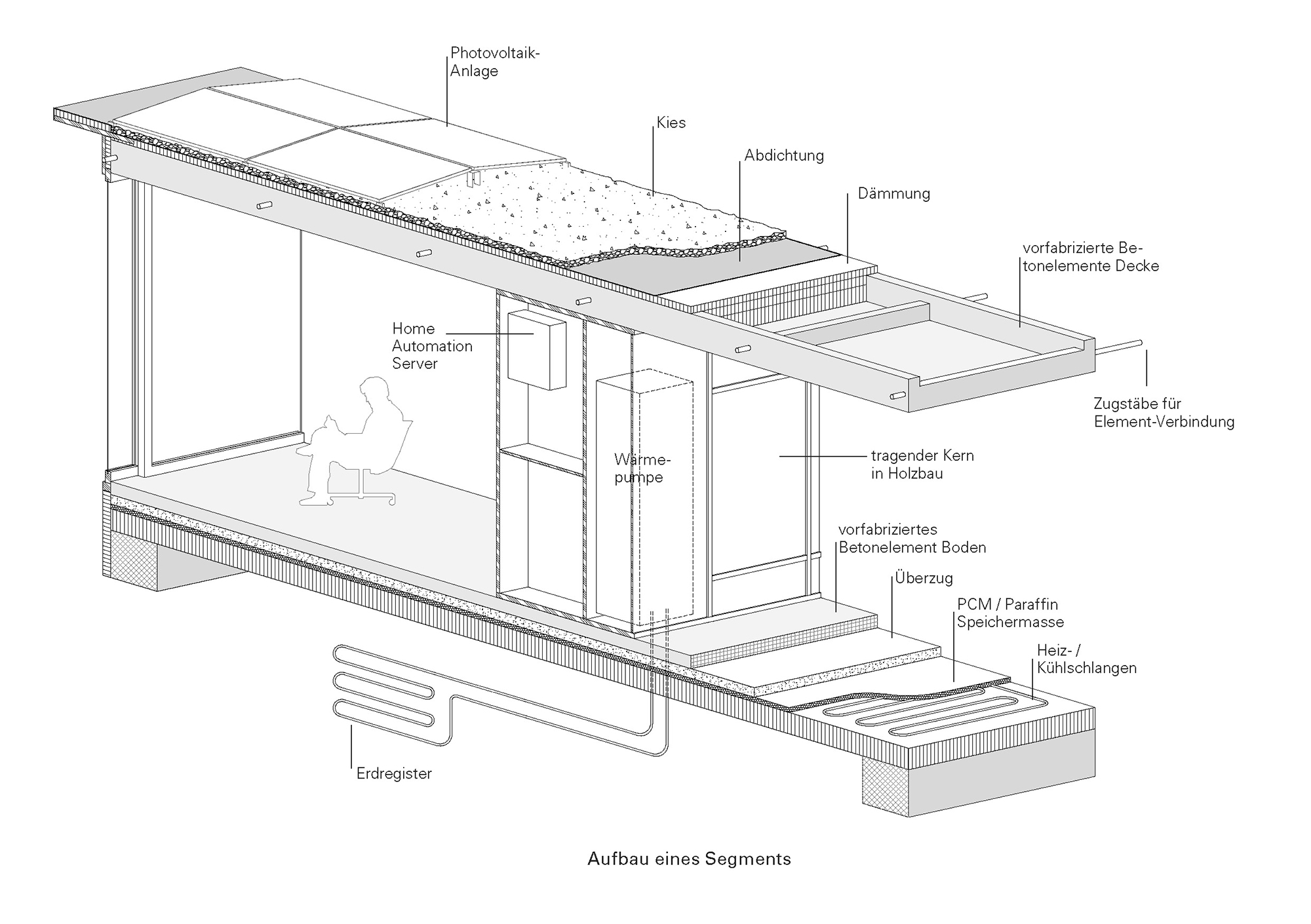 Photovoltaik-Anlage

Kies

Abdichtung

Dämmung

vorfabrizierte Betonelemente Decke

Home Automation Server

Zugstäbe für Element-Verbindung

Wärmepumpe

tragender Kern in Holzbau

vorfabriziertes Betonelement Boden

Überzug

PCM / Paraffin Speichermasse

Heiz- / Kühlschlangen

Erdregister

Aufbau eines Segments