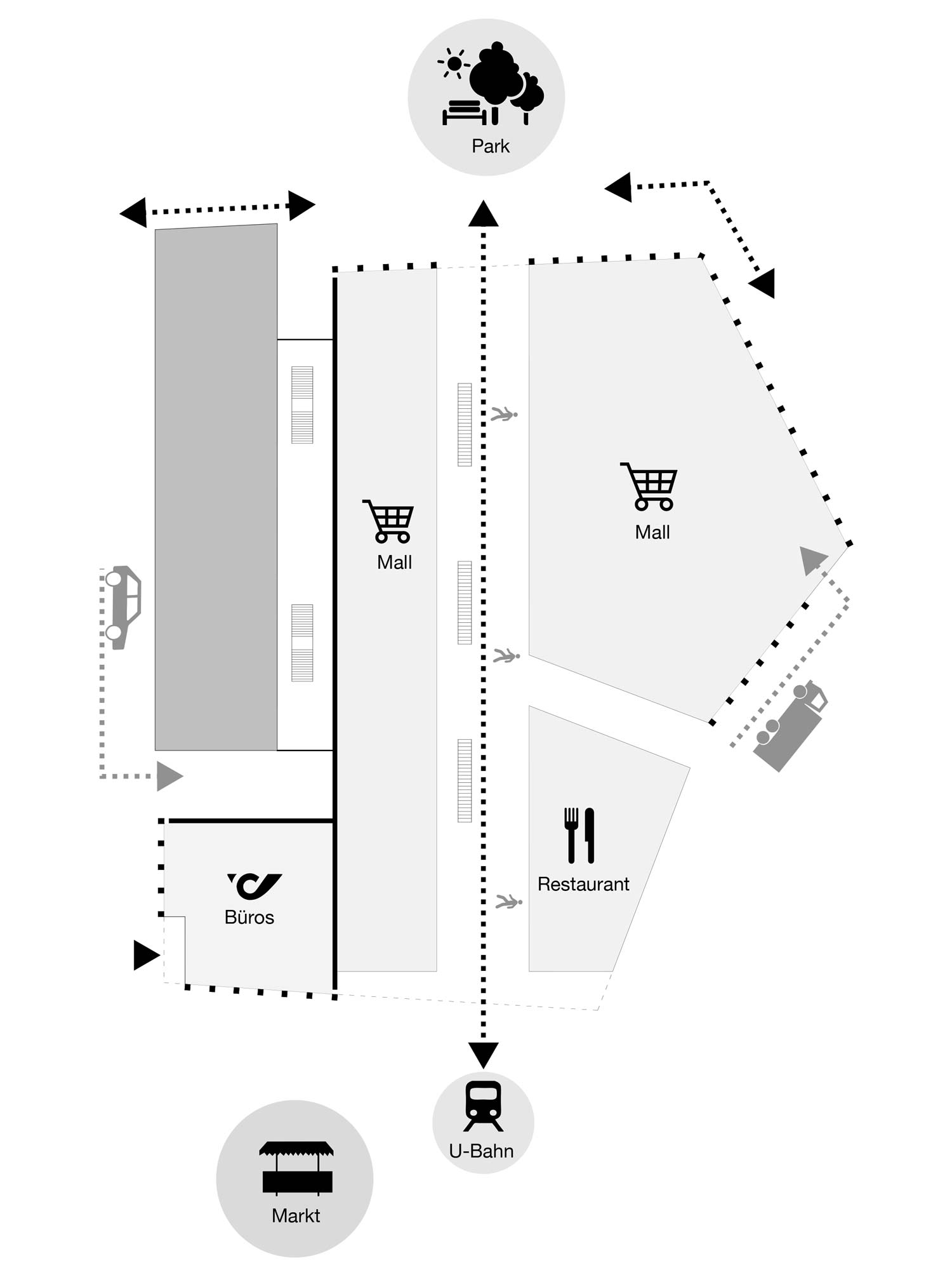 Park

Mall

Mall

Restaurant

Büros

U-Bahn

Markt