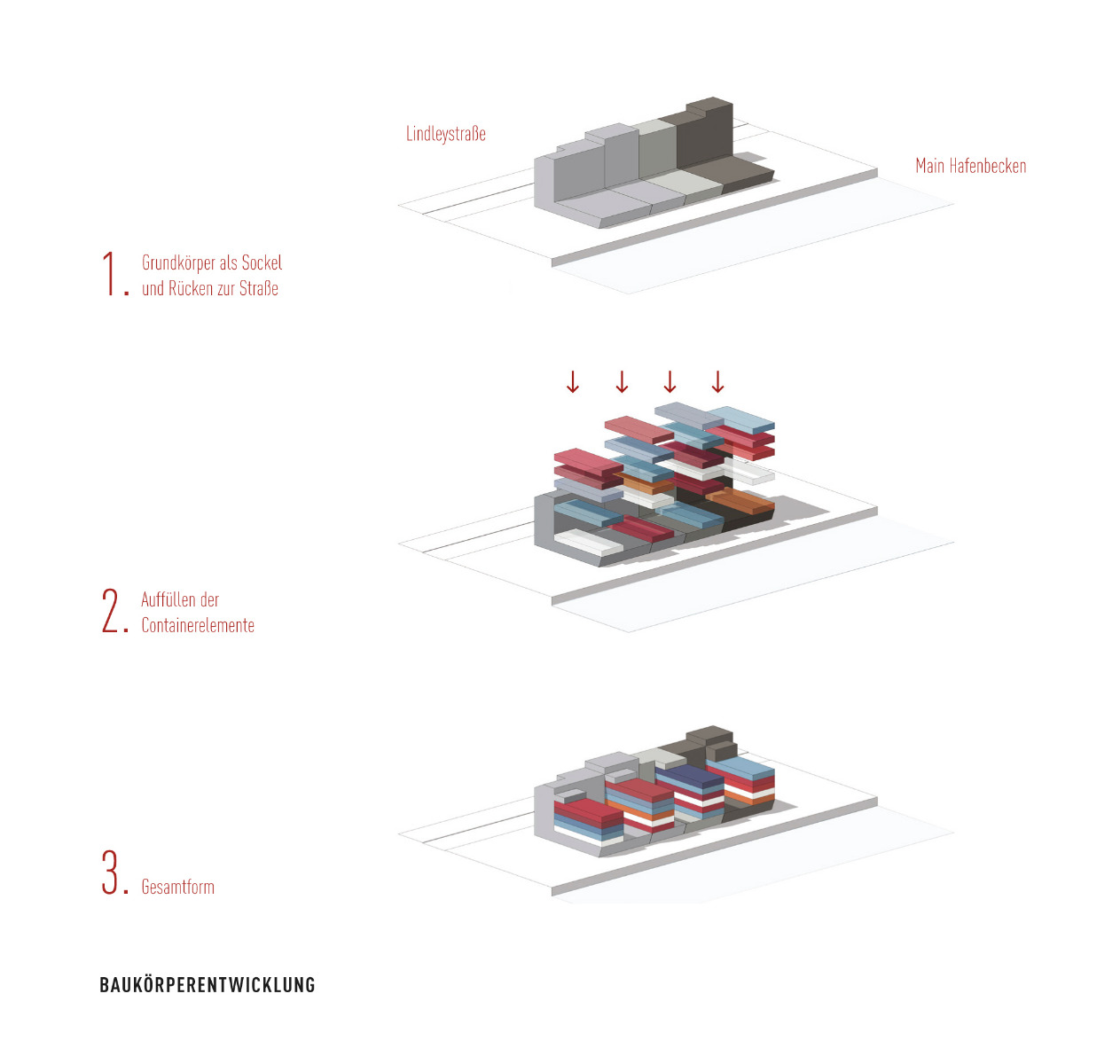 Lindleystraße

Main Hafenbecken

1. Grundkörper als Sockel und Rücken zur Straße

↓ ↓ ↓ ↓

2. Auffüllen der Containerelemente

3. Gesamtform

BAUKÖRPERENTWICKLUNG