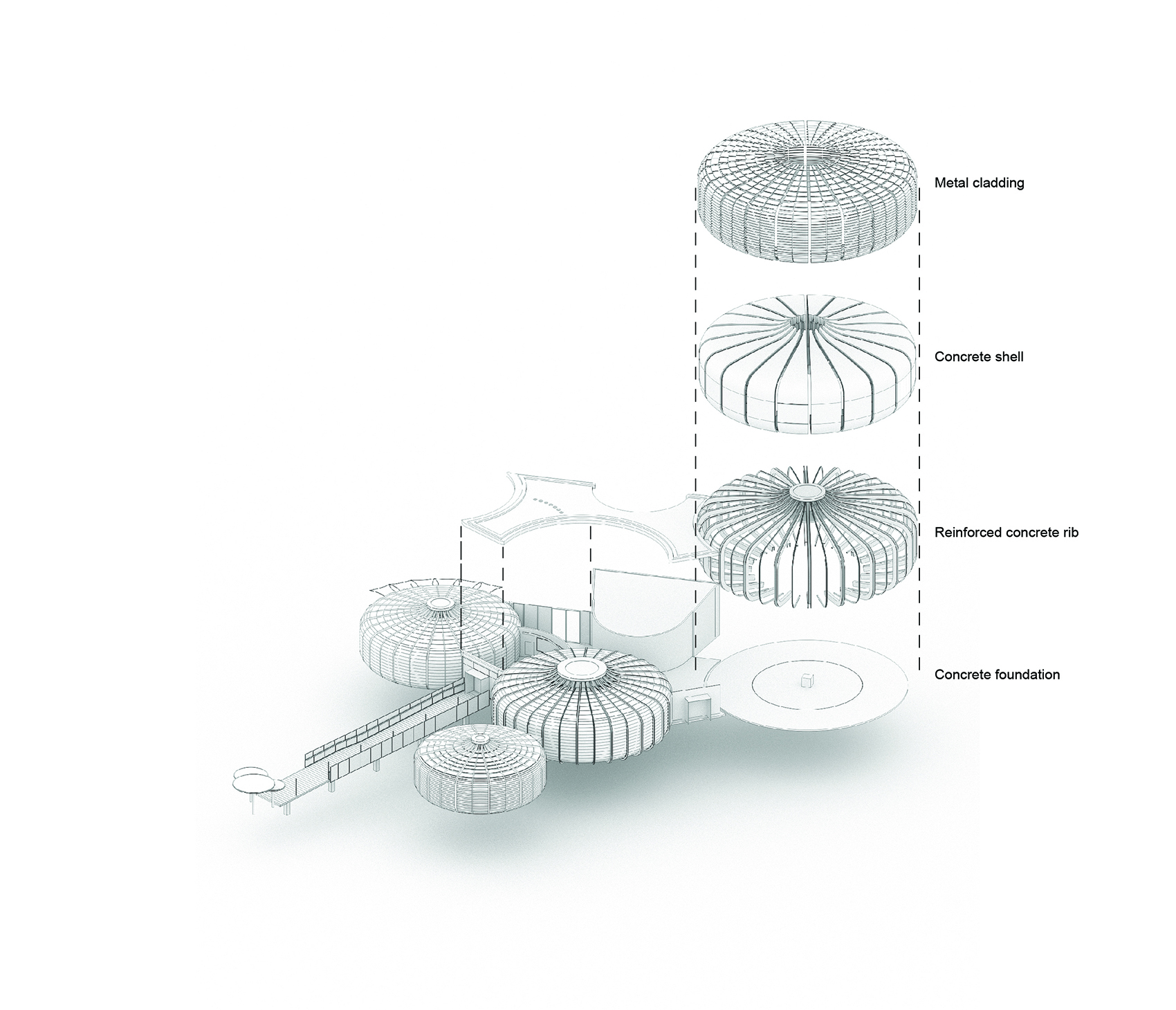 Metal cladding

Concrete shell

Reinforced concrete rib

Concrete foundation