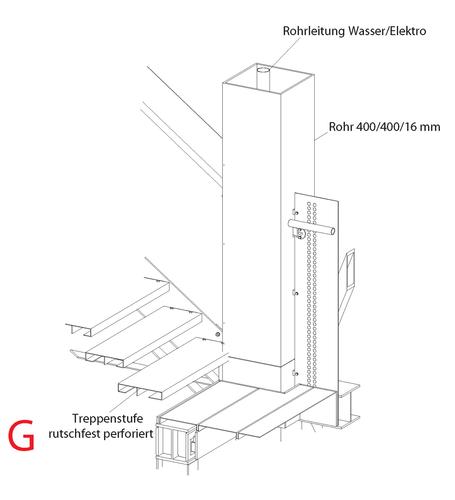 Rohrleitung Wasser/Elektro

Rohr 400/400/16 mm

Treppenstufe
rutschfest perforiert

G