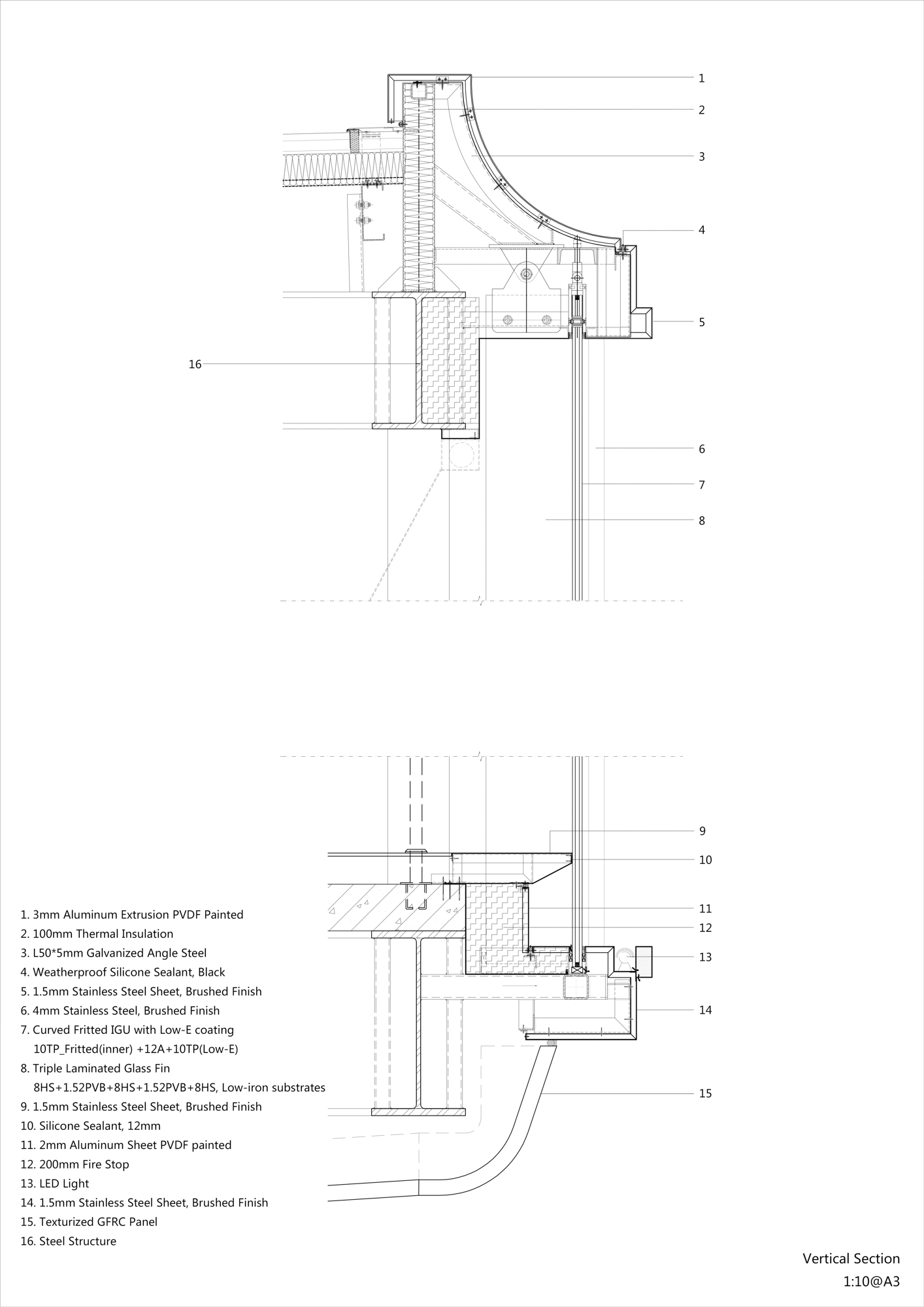 1
2
3
4
5
16
6
7
8

9
10
11
12
13
14
15

1. 3mm Aluminum Extrusion PVDF Painted
2. 100mm Thermal Insulation
3. L50*5mm Galvanized Angle Steel
4. Weatherproof Silicone Sealant, Black
5. 1.5mm Stainless Steel Sheet, Brushed Finish
6. 4mm Stainless Steel, Brushed Finish
7. Curved Fritted IGU with Low-E coating
10TP_Fritted(inner) +12A+10TP(Low-E)
8. Triple Laminated Glass Fin
8HS+1.52PVB+8HS+1.52PVB+8HS, Low-iron substrates
9. 1.5mm Stainless Steel Sheet, Brushed Finish
10. Silicone Sealant, 12mm
11. 2mm Aluminum Sheet PVDF painted
12. 200mm Fire Stop
13. LED Light
14. 1.5mm Stainless Steel Sheet, Brushed Finish
15. Texturized GFRC Panel
16. Steel Structure

Vertical Section
1:10@A3