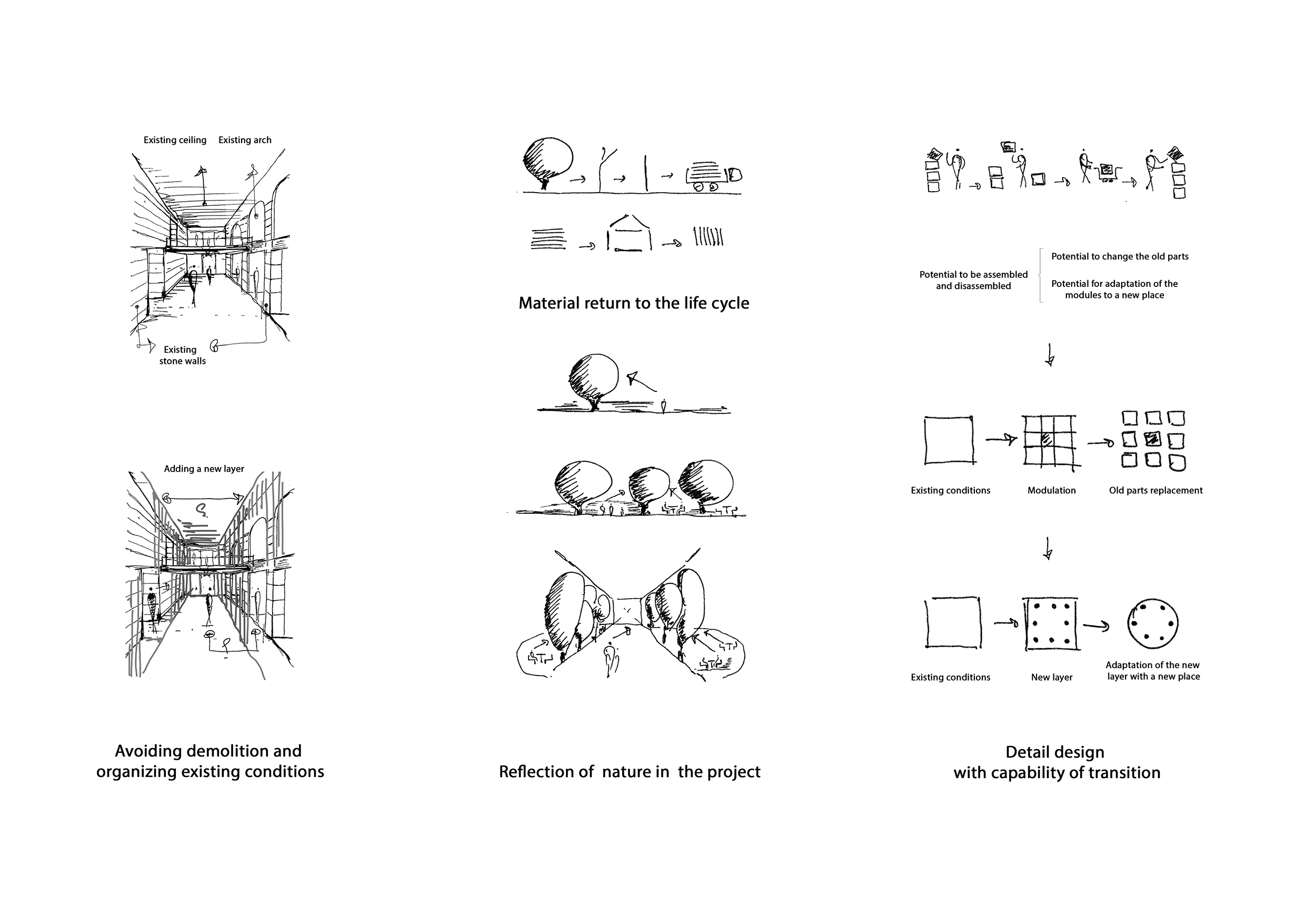 Existing ceiling Existing arch

Existing stone walls

Adding a new layer

Avoiding demolition and organizing existing conditions

Material return to the life cycle

Reflection of nature in the project

Potential to be assembled and disassembled

Potential to change the old parts

Potential for adaptation of the modules to a new place

Existing conditions

Modulation

Old parts replacement

Existing conditions

New layer

Adaptation of the new layer with a new place

Detail design with capability of transition