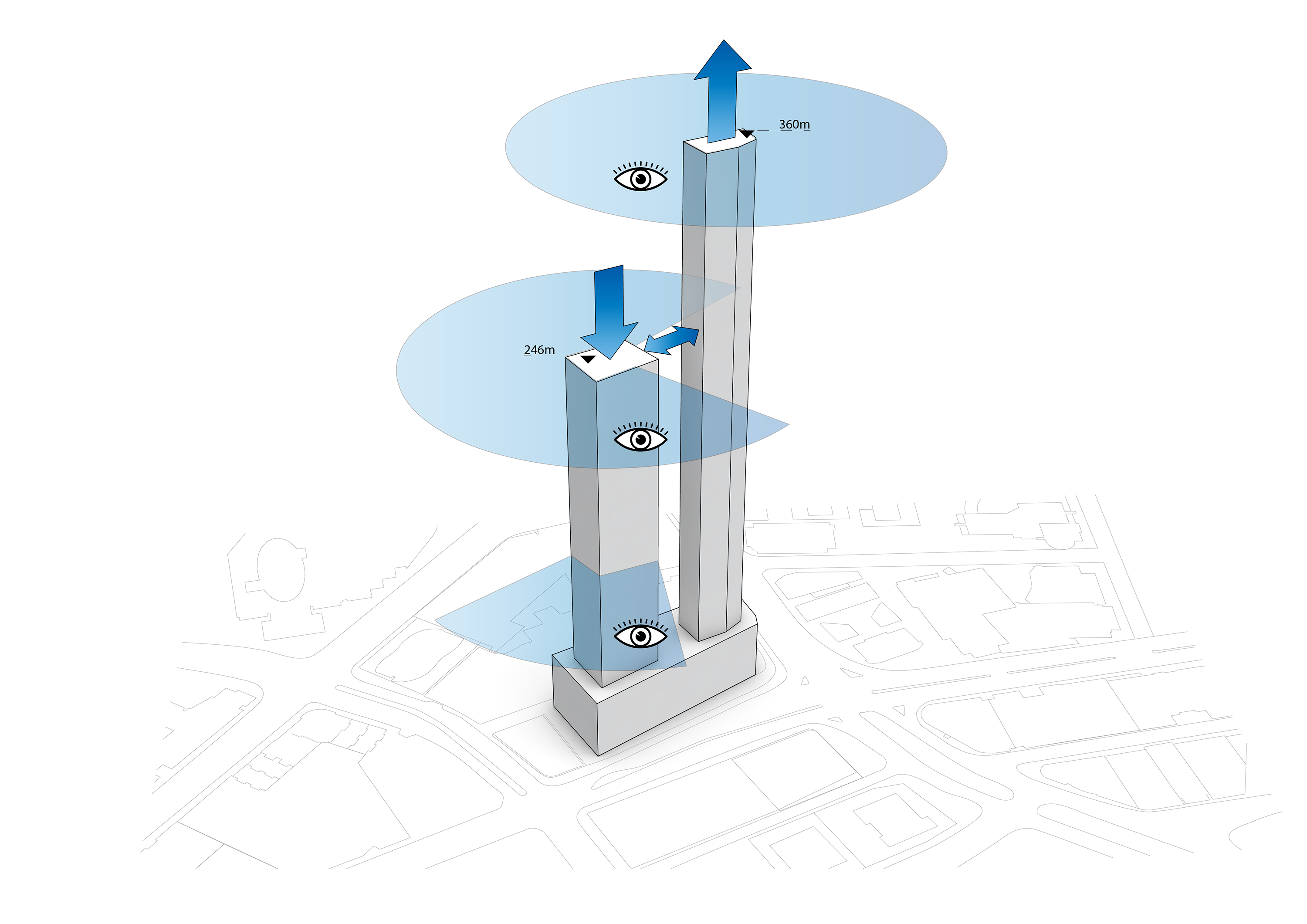 360m

246m