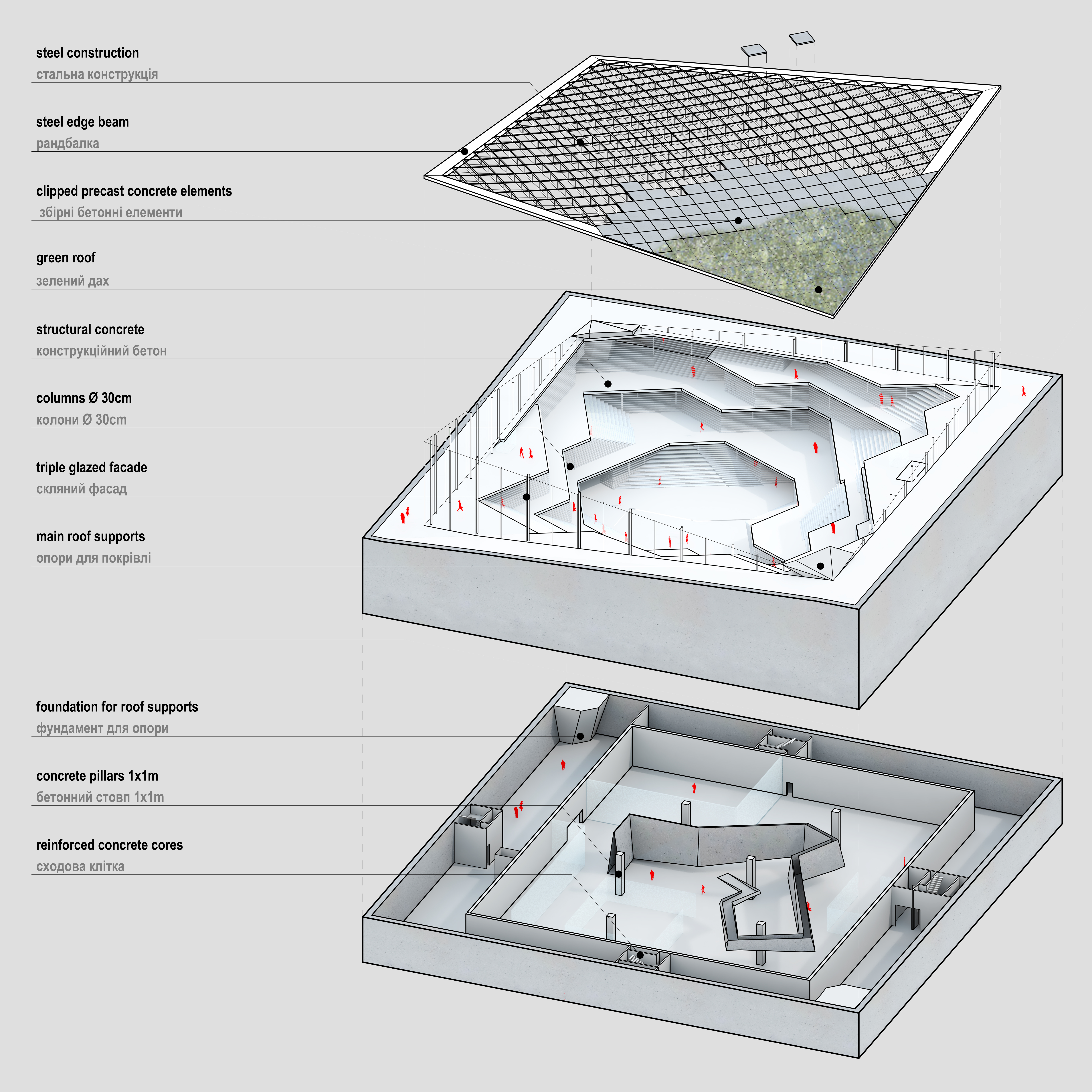 steel construction
стальна конструкція

steel edge beam
рандбалка

clipped precast concrete elements
збірні бетонні елементи

green roof
зелений дах

structural concrete
конструкційний бетон

columns Ø 30cm
колони Ø 30cm

triple glazed facade
скляний фасад

main roof supports
опори для покрівлі

foundation for roof supports
фундамент для опори

concrete pillars 1x1m
бетонний стовп 1x1m

reinforced concrete cores
сходова клітка