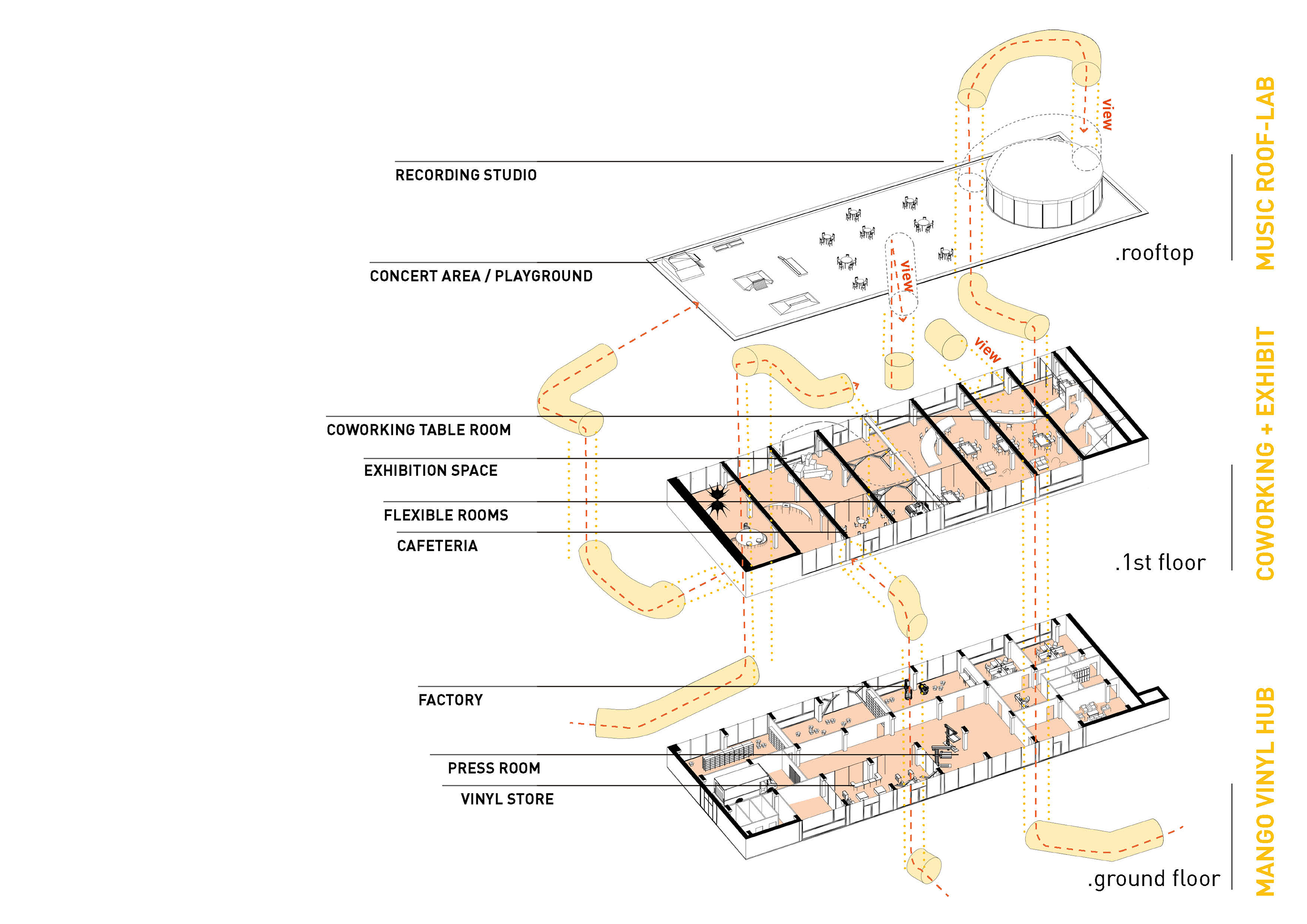 RECORDING STUDIO

CONCERT AREA / PLAYGROUND

view

view

view

.rooftop

MUSIC ROOF-LAB

COWORKING TABLE ROOM

EXHIBITION SPACE

FLEXIBLE ROOMS

CAFETERIA

.1st floor

COWORKING + EXHIBIT

FACTORY

PRESS ROOM

VINYL STORE

.ground floor

MANGO VINYL HUB