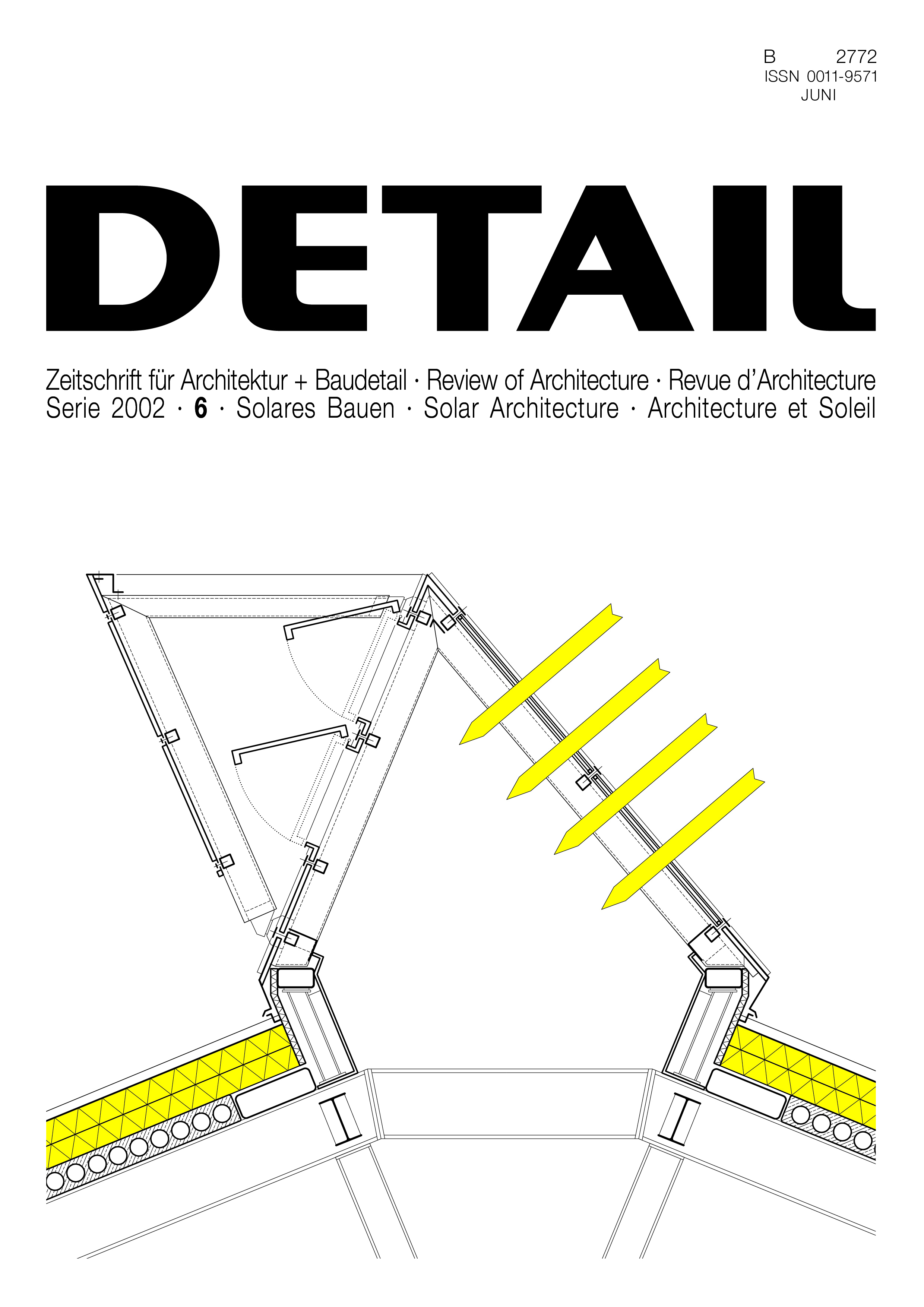 B 2772
ISSN 0011-9571
JUNI

DETAIL

Zeitschrift für Architektur + Baudetail · Review of Architecture · Revue d'Architecture
Serie 2002 · 6 · Solares Bauen · Solar Architecture · Architecture et Soleil