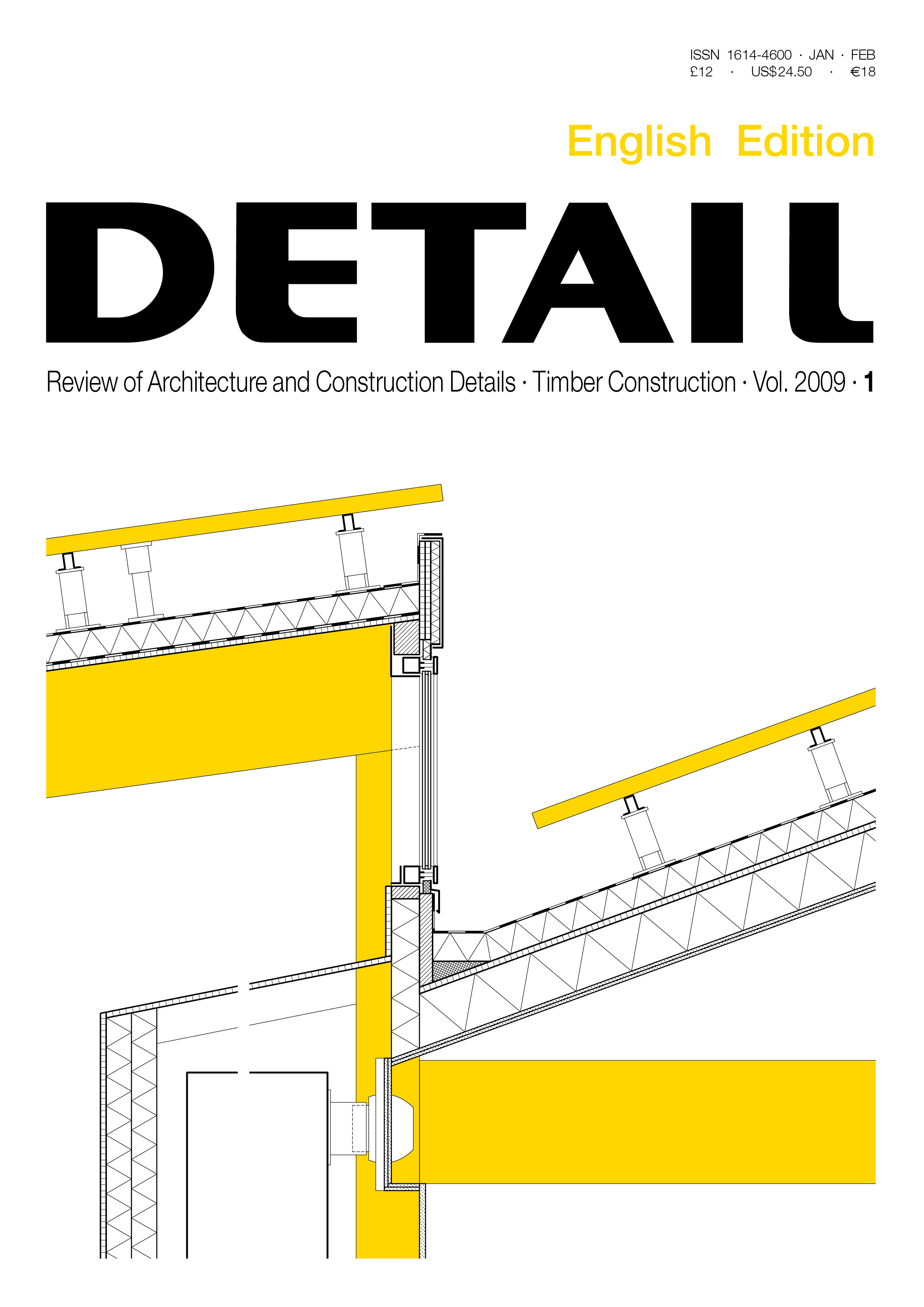 ISSN 1614-4600 · JAN · FEB
£12 · US$24.50 · €18

English Edition

DETAIL

Review of Architecture and Construction Details · Timber Construction · Vol. 2009 · 1