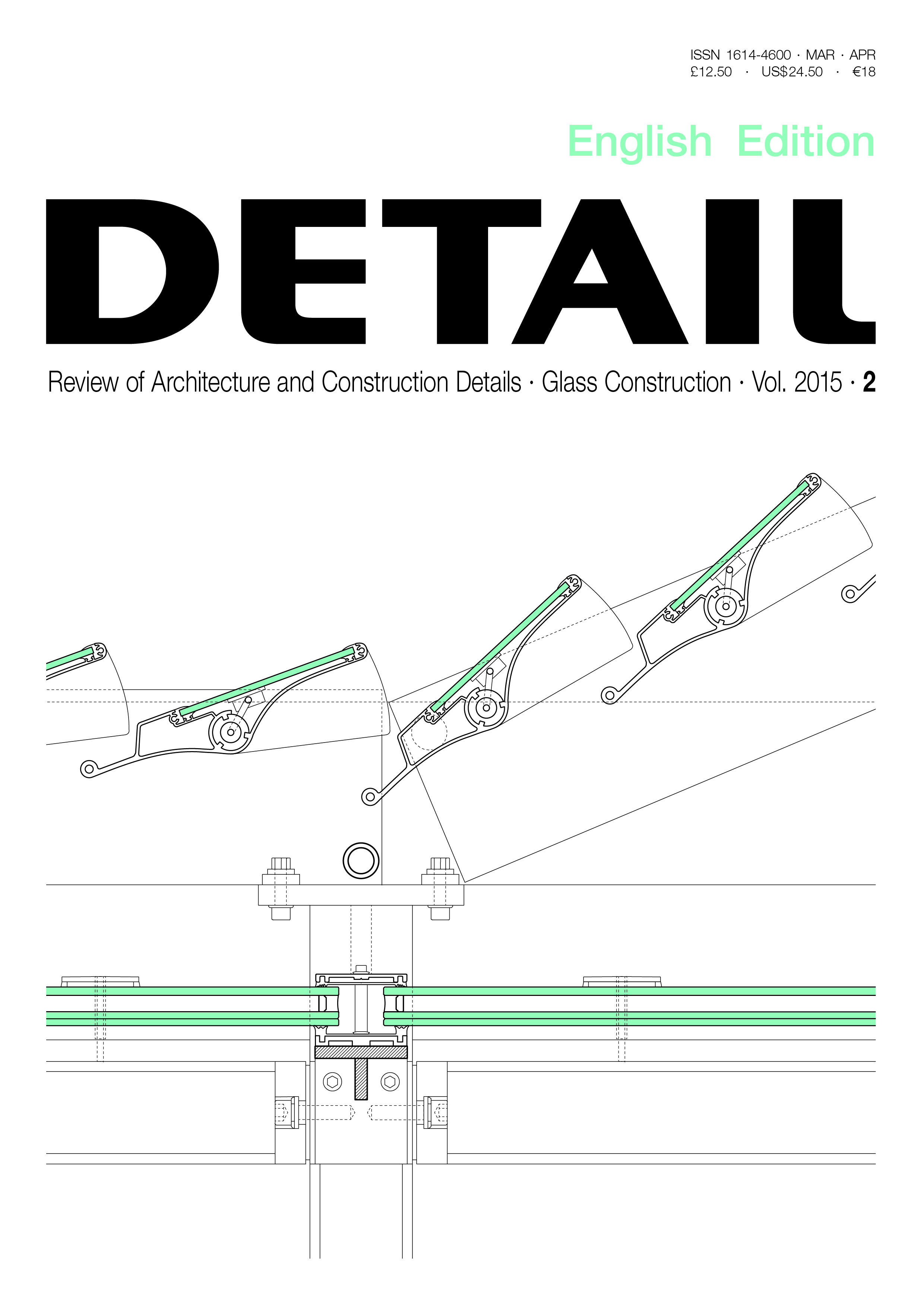 ISSN 1614-4600 · MAR · APR
£12.50 · US$24.50 · €18

English Edition

DETAIL

Review of Architecture and Construction Details · Glass Construction · Vol. 2015 · 2