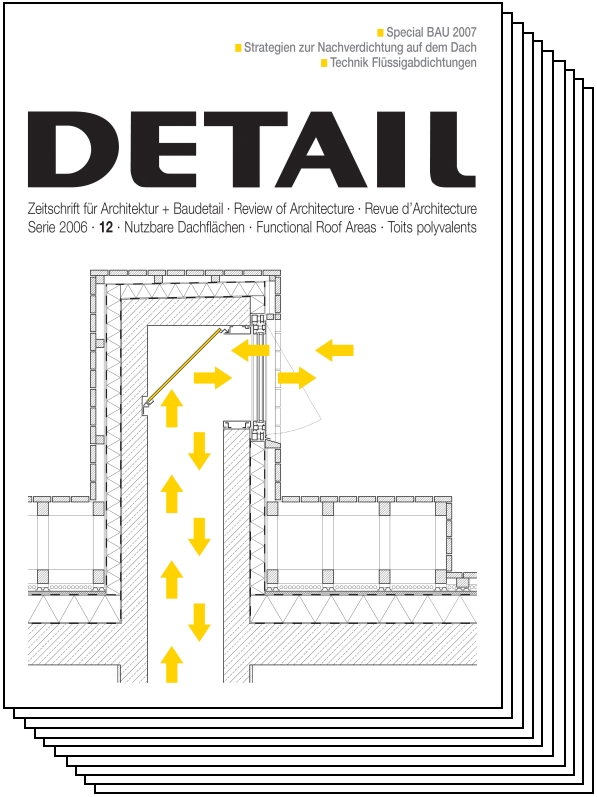 Special BAU 2007
Strategien zur Nachverdichtung auf dem Dach
Technik Flüssigabdichtungen

DETAIL

Zeitschrift für Architektur + Baudetail · Review of Architecture · Revue d'Architecture
Serie 2006 · 12 · Nutzbare Dachflächen · Functional Roof Areas · Toits polyvalents