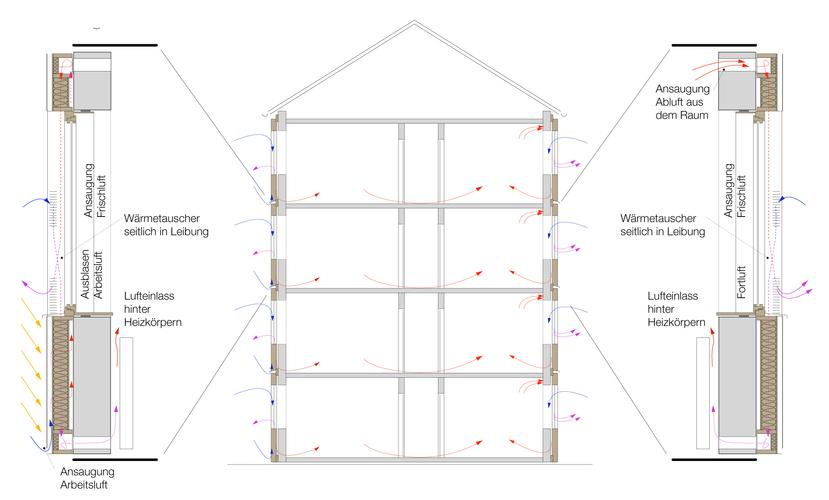 Ansaugung Frischluft

Wärmetauscher seitlich in Leibung

Ausblasen Arbeitsluft

Lufteinlass hinter Heizkörpern

Ansaugung Arbeitsluft

Ansaugung Abluft aus dem Raum

Ansaugung Frischluft

Wärmetauscher seitlich in Leibung

Fortluft

Lufteinlass hinter Heizkörpern