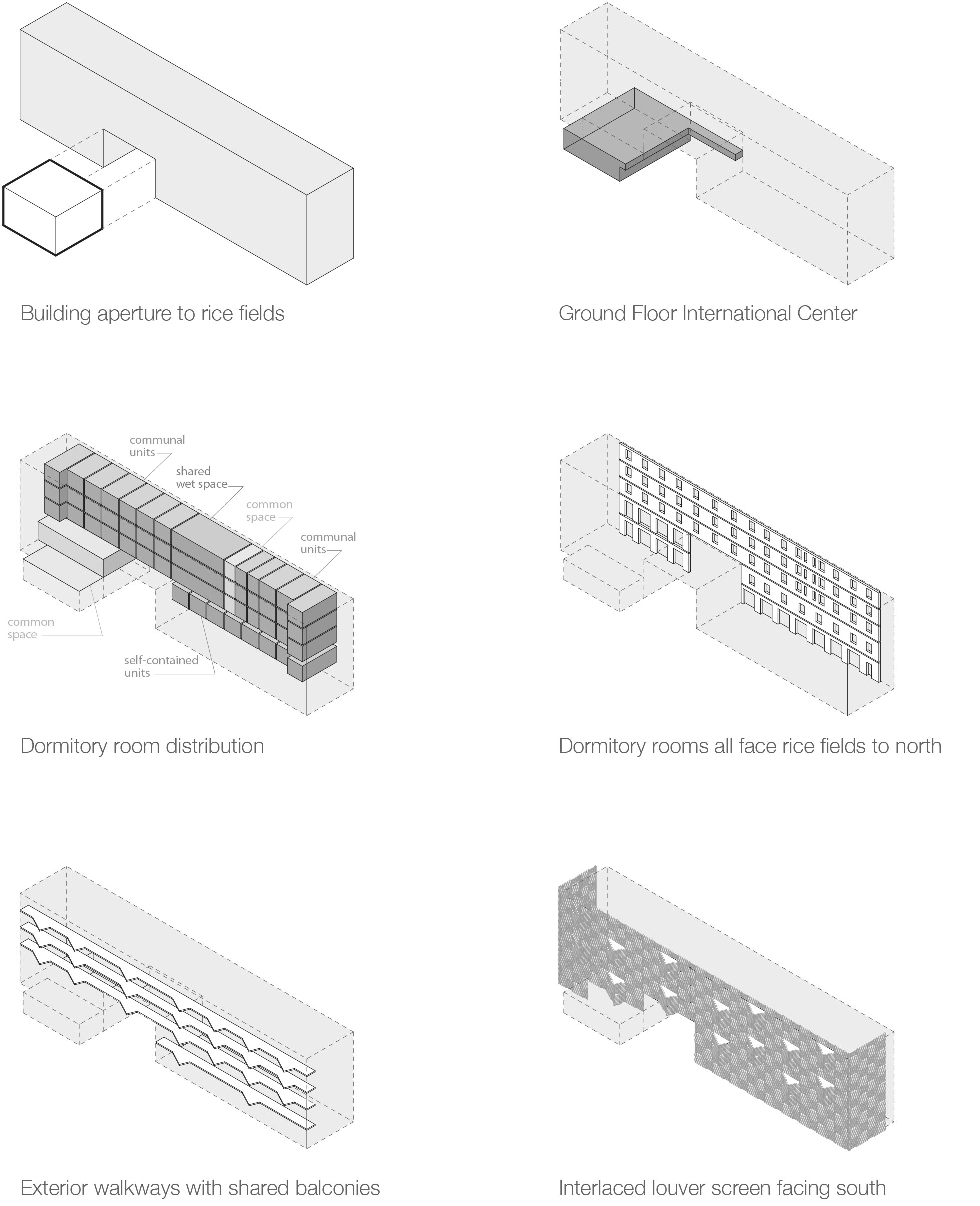 Building aperture to rice fields

Ground Floor International Center

communal units

shared wet space

common space

communal units

common space

self-contained units

Dormitory room distribution

Dormitory rooms all face rice fields to north

Exterior walkways with shared balconies

Interlaced louver screen facing south