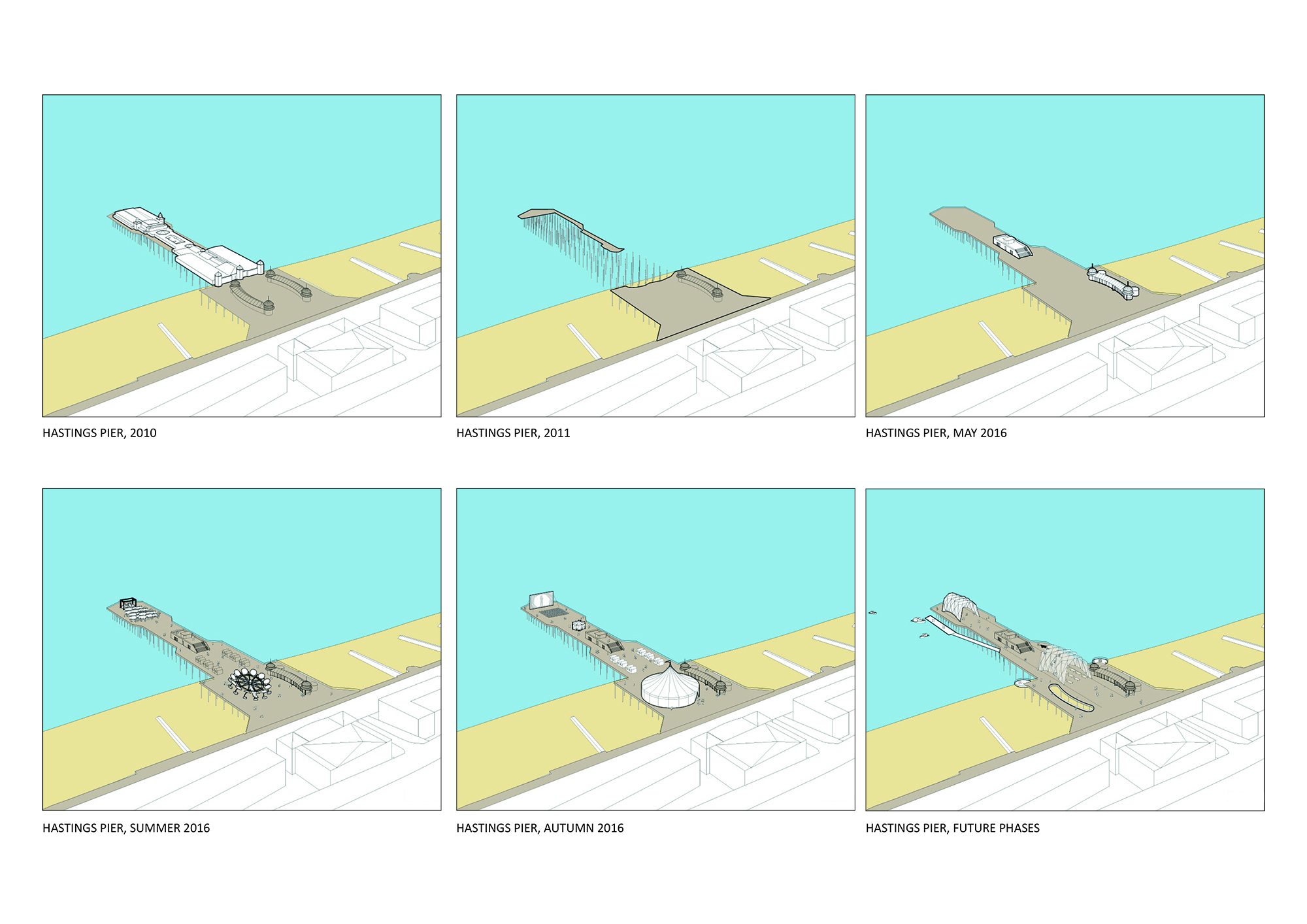 HASTINGS PIER, 2010

HASTINGS PIER, 2011

HASTINGS PIER, MAY 2016

HASTINGS PIER, SUMMER 2016

HASTINGS PIER, AUTUMN 2016

HASTINGS PIER, FUTURE PHASES