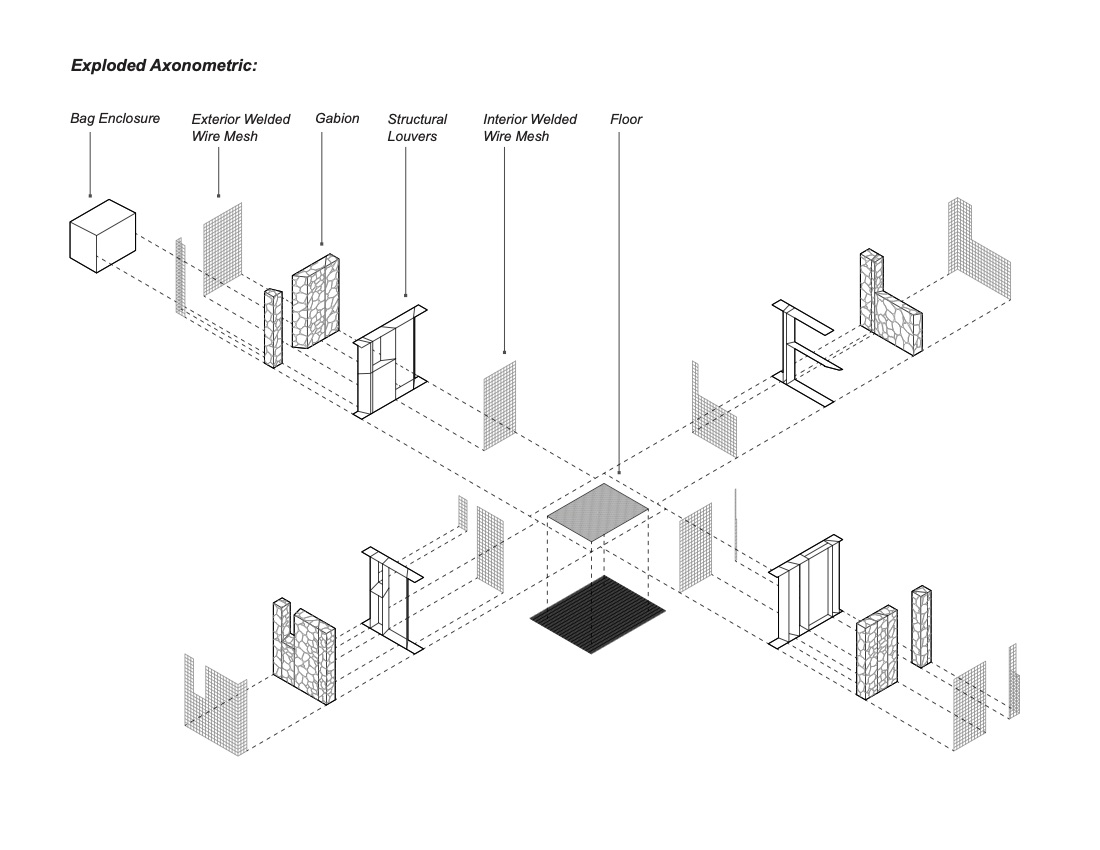 Exploded Axonometric:

Bag Enclosure

Exterior Welded Wire Mesh

Gabion

Structural Louvers

Interior Welded Wire Mesh

Floor