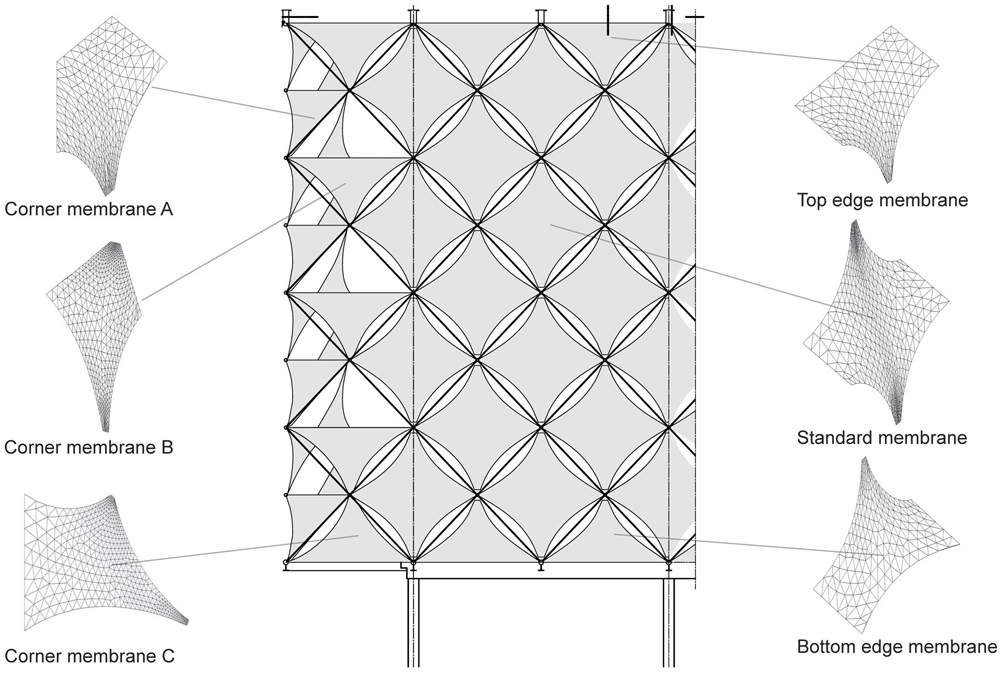 Corner membrane A

Corner membrane B

Corner membrane C

Top edge membrane

Standard membrane

Bottom edge membrane